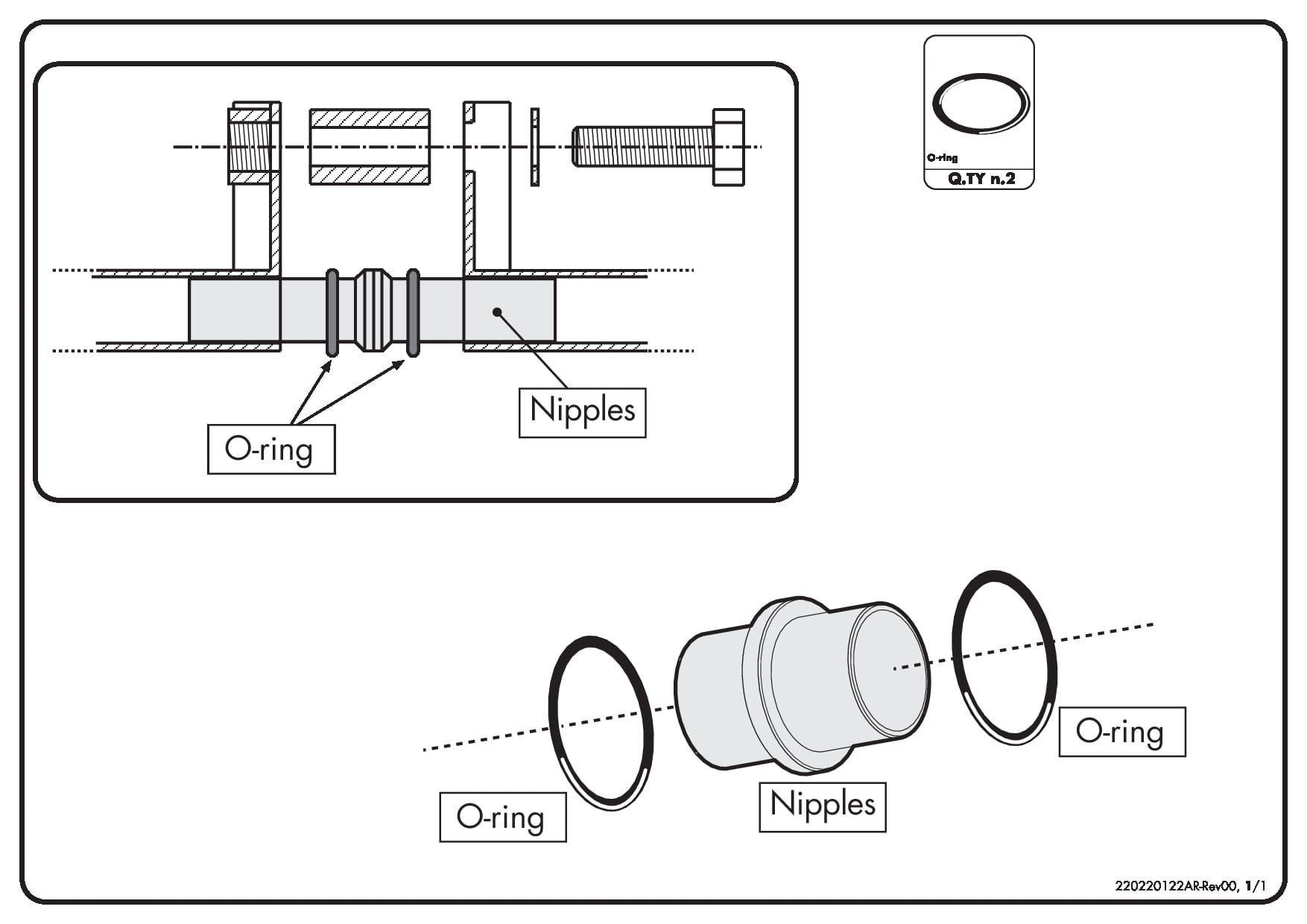 O-ring
Q.TY n.2

Nipples
O-ring

O-ring
Nipples
O-ring

220220122AR-Rev00, 1/1