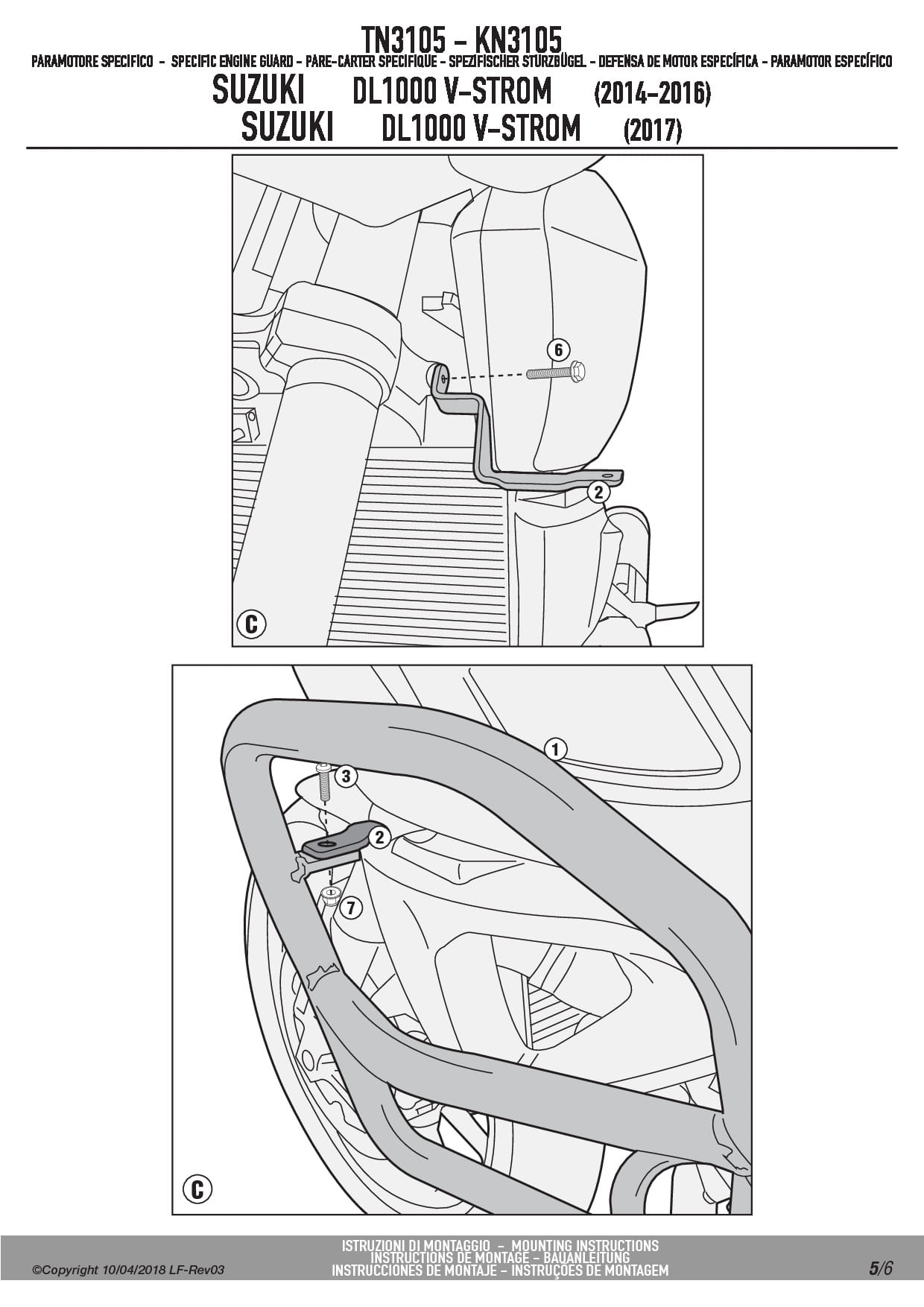 TN3105 - KN3105
PARAMOTORE SPECIFICO - SPECIFIC ENGINE GUARD - PARE-CARTER SPECIFIQUE - SPEZIFISCHER STURZBÜGEL - DEFENSA DE MOTOR ESPECÍFICA - PARAMOTOR ESPECÍFICO
SUZUKI DL1000 V-STROM (2014-2016)
SUZUKI DL1000 V-STROM (2017)

6
2
C

1
3
2
7
C

©Copyright 10/04/2018 LF-Rev03
ISTRUZIONI DI MONTAGGIO - MOUNTING INSTRUCTIONS
INSTRUCTIONS DE MONTAGE - BAUANLEITUNG
INSTRUCCIONES DE MONTAJE - INSTRUÇÕES DE MONTAGEM
5/6