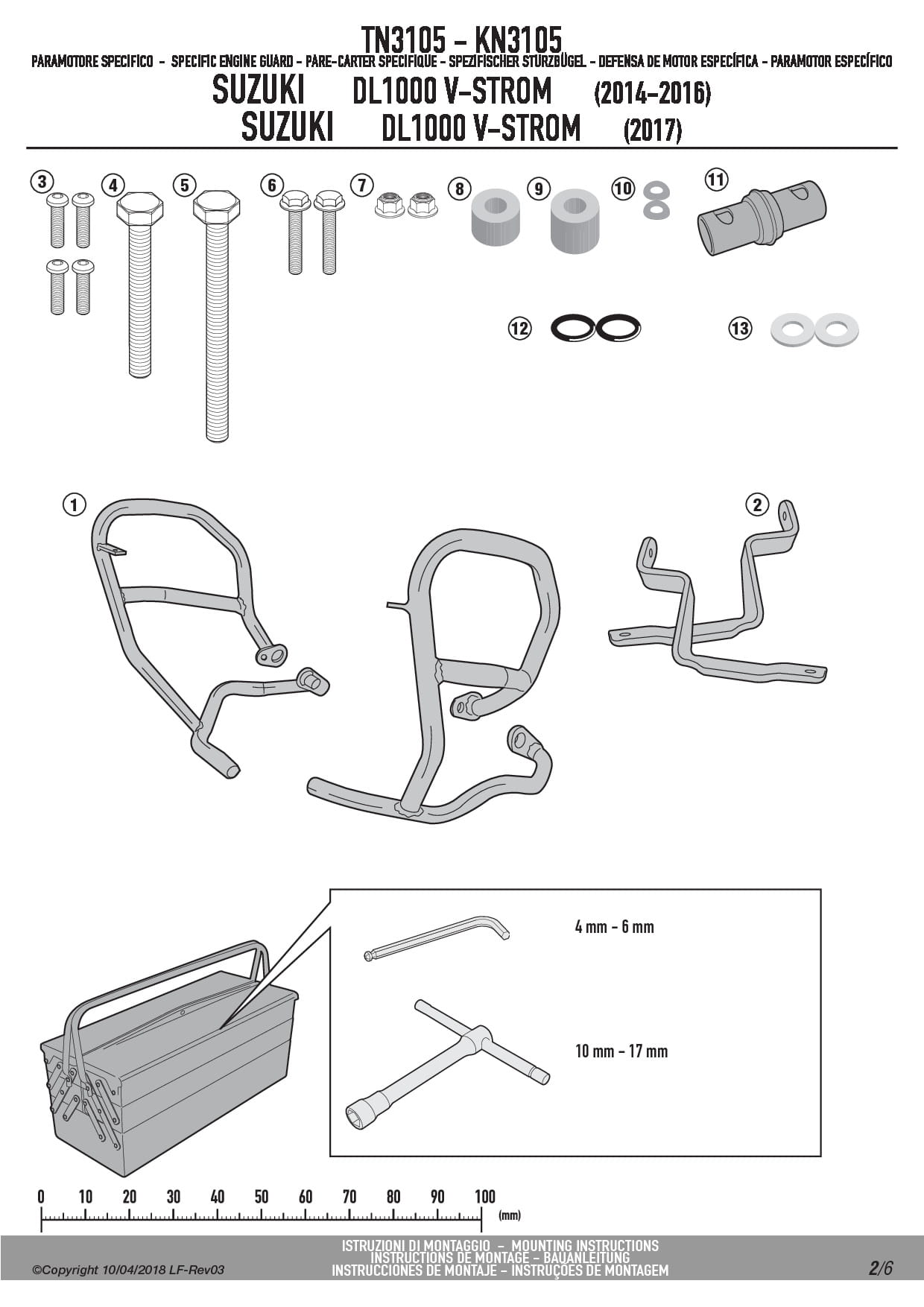 TN3105 - KN3105
PARAMOTORE SPECIFICO - SPECIFIC ENGINE GUARD - PARE-CARTER SPECIFIQUE - SPEZIFISCHER STURZBÜGEL - DEFENSA DE MOTOR ESPECÍFICA - PARAMOTOR ESPECÍFICO

SUZUKI DL1000 V-STROM (2014-2016)
SUZUKI DL1000 V-STROM (2017)

3 4 5 6 7 8 9 10 11

12 13

1 2

4 mm - 6 mm

10 mm - 17 mm

0 10 20 30 40 50 60 70 80 90 100 (mm)

ISTRUZIONI DI MONTAGGIO - MOUNTING INSTRUCTIONS
INSTRUCTIONS DE MONTAGE - BAUANLEITUNG
INSTRUCCIONES DE MONTAJE - INSTRUÇÕES DE MONTAGEM

©Copyright 10/04/2018 LF-Rev03

2/6