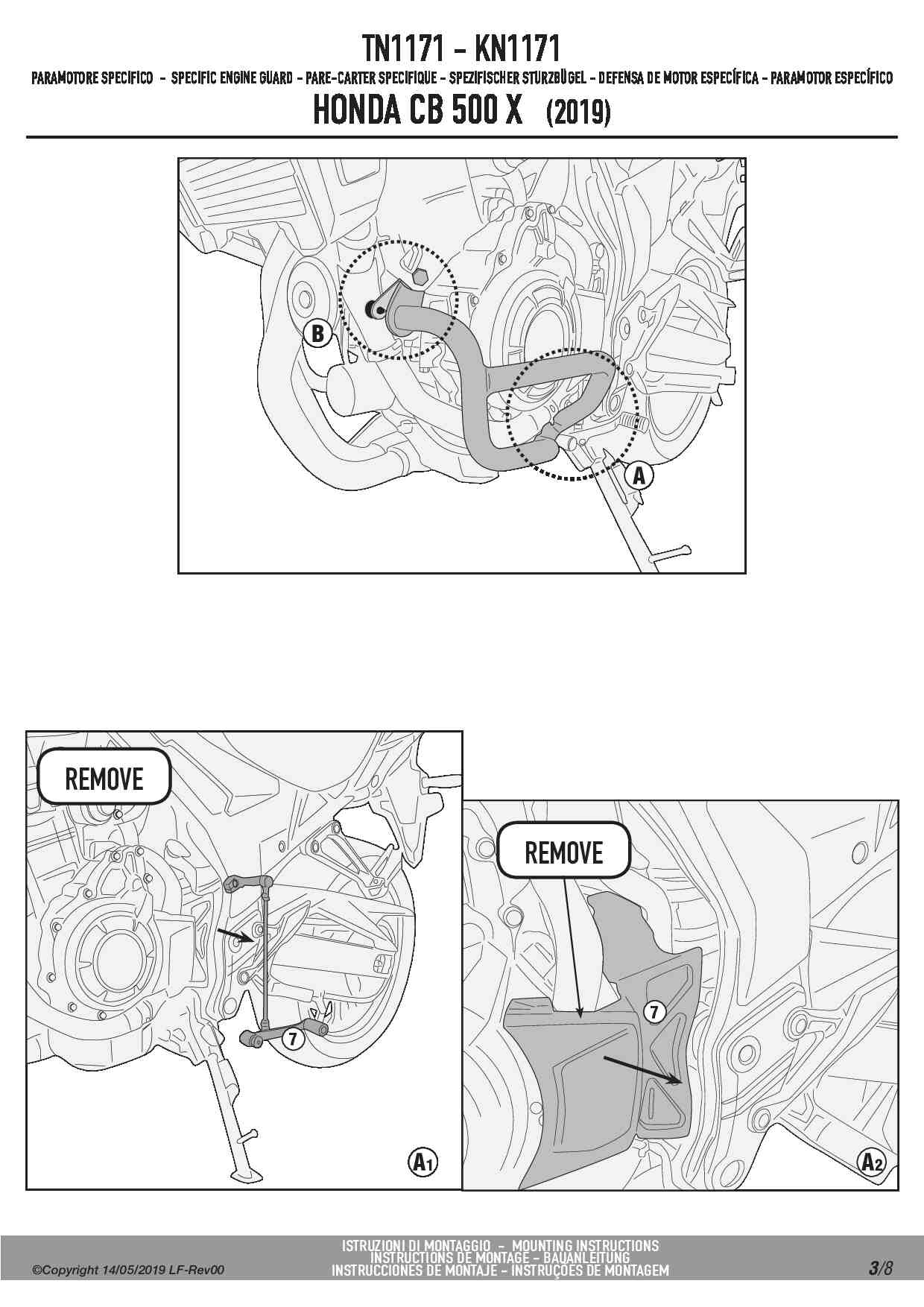 TN1171 - KN1171

PARAMOTORE SPECIFICO - SPECIFIC ENGINE GUARD - PARE-CARTER SPECIFIQUE - SPEZIFISCHER STURZBÜGEL - DEFENSA DE MOTOR ESPECÍFICA - PARAMOTOR ESPECÍFICO

HONDA CB 500 X (2019)

B

A

REMOVE

7

A1

REMOVE

7

A2

©Copyright 14/05/2019 LF-Rev00

ISTRUZIONI DI MONTAGGIO - MOUNTING INSTRUCTIONS
INSTRUCTIONS DE MONTAGE - BAUANLEITUNG
INSTRUCCIONES DE MONTAJE - INSTRUÇÕES DE MONTAGEM

3/8