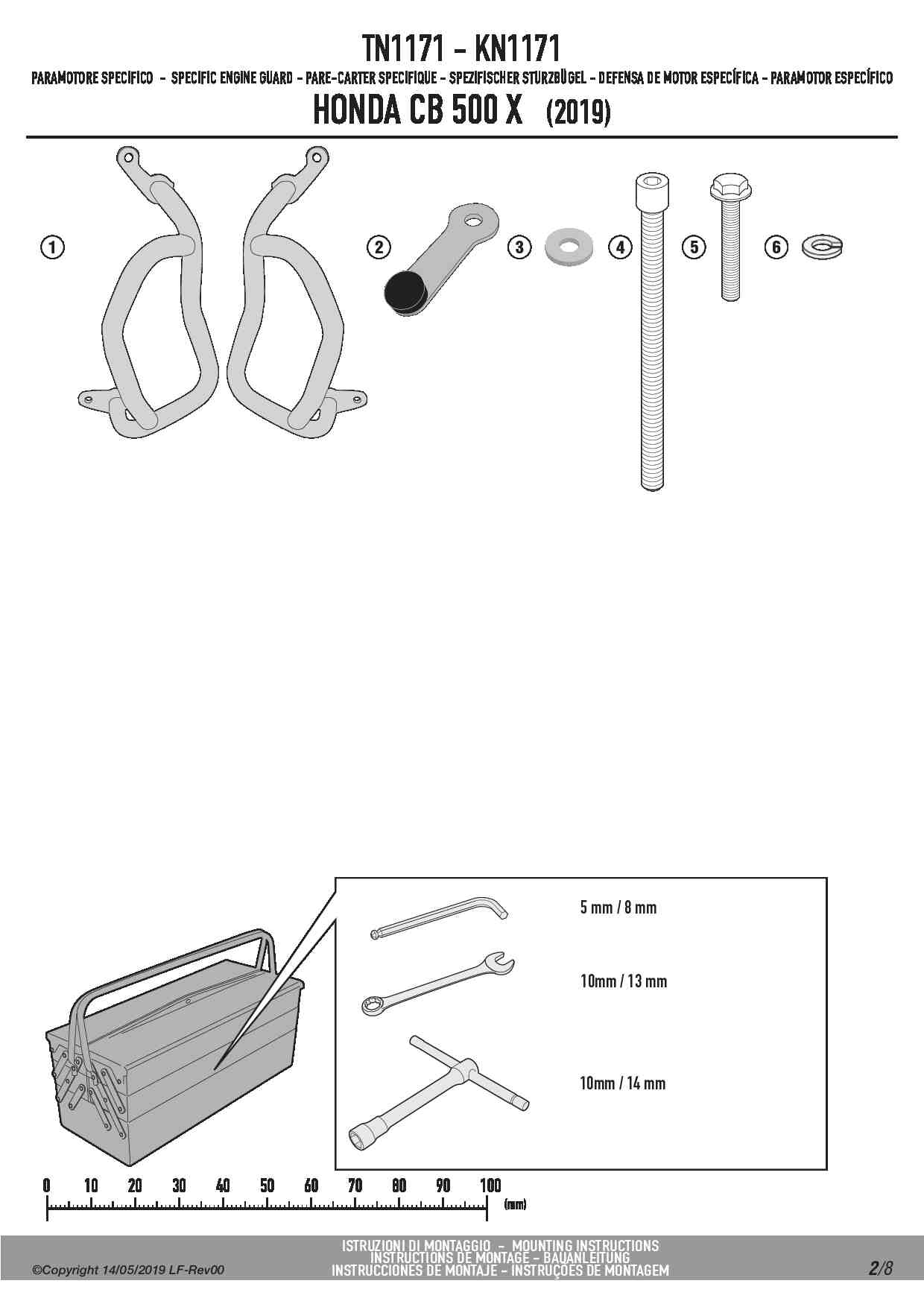 TN1171 - KN1171

PARAMOTORE SPECIFICO - SPECIFIC ENGINE GUARD - PARE-CARTER SPECIFIQUE - SPEZIFISCHER STURZBÜGEL - DEFENSA DE MOTOR ESPECÍFICA - PARAMOTOR ESPECÍFICO

HONDA CB 500 X (2019)

1

2

3

4

5

6

5 mm / 8 mm

10mm / 13 mm

10mm / 14 mm

0 10 20 30 40 50 60 70 80 90 100

(mm)

©Copyright 14/05/2019 LF-Rev00

ISTRUZIONI DI MONTAGGIO - MOUNTING INSTRUCTIONS
INSTRUCTIONS DE MONTAGE - BAUANLEITUNG
INSTRUCCIONES DE MONTAJE - INSTRUÇÕES DE MONTAGEM

2/8