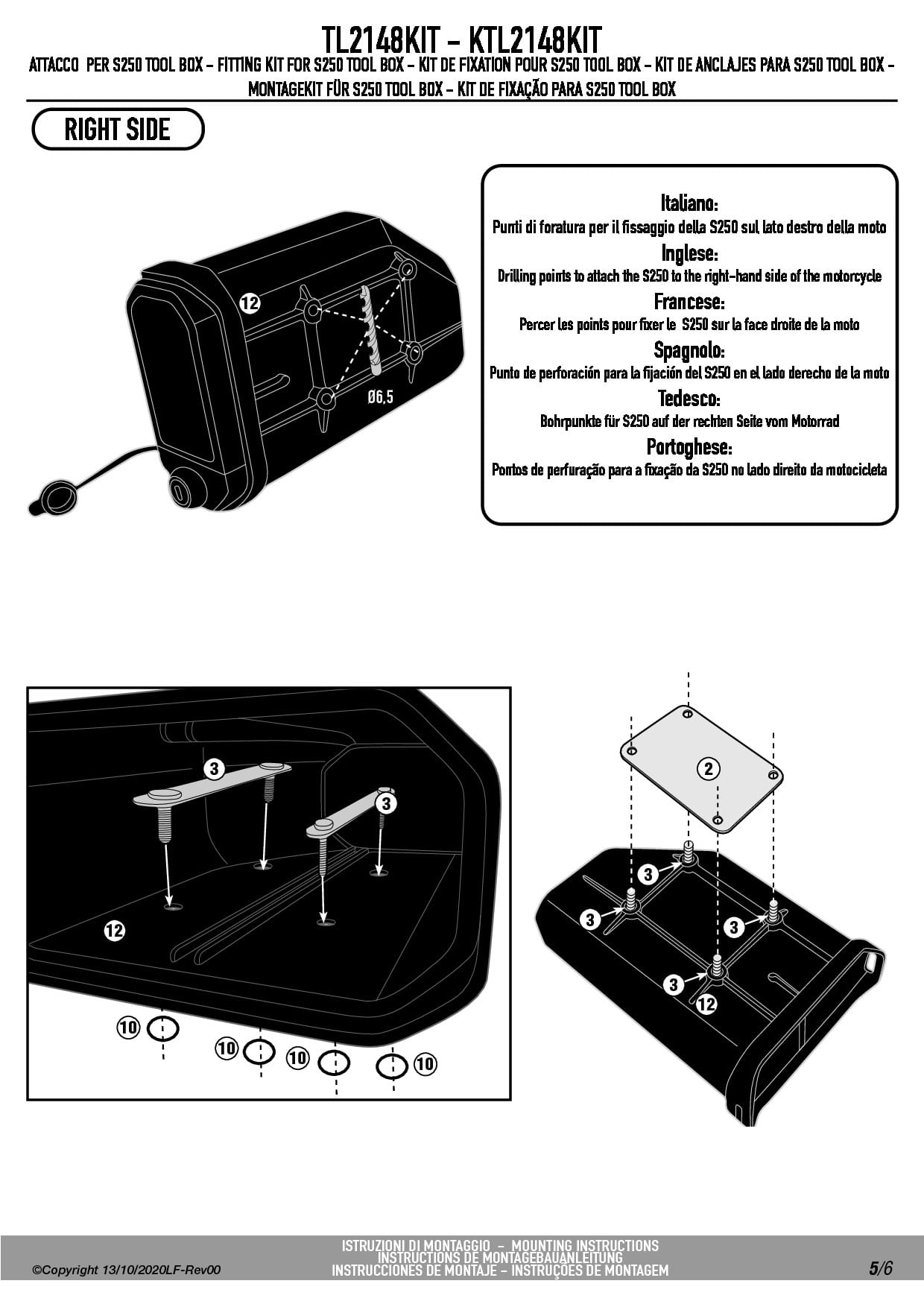 TL2148KIT - KTL2148KIT
ATTACCO PER S250 TOOL BOX - FITTING KIT FOR S250 TOOL BOX - KIT DE FIXATION POUR S250 TOOL BOX - KIT DE ANCLAJES PARA S250 TOOL BOX - MONTAGEKIT FÜR S250 TOOL BOX - KIT DE FIXAÇÃO PARA S250 TOOL BOX

RIGHT SIDE

12
Ø6,5

Italiano:
Punti di foratura per il fissaggio della S250 sul lato destro della moto
Inglese:
Drilling points to attach the S250 to the right-hand side of the motorcycle
Francese:
Percer les points pour fixer le S250 sur la face droite de la moto
Spagnolo:
Punto de perforación para la fijación del S250 en el lado derecho de la moto
Tedesco:
Bohrpunkte für S250 auf der rechten Seite vom Motorrad
Portoghese:
Pontos de perfuração para a fixação da S250 no lado direito da motocicleta

3
3
12
10
10
10
10

2
3
3
3
3
12

©Copyright 13/10/2020LF-Rev00
ISTRUZIONI DI MONTAGGIO - MOUNTING INSTRUCTIONS
INSTRUCTIONS DE MONTAGEBAUANLEITUNG
INSTRUCCIONES DE MONTAJE - INSTRUÇÕES DE MONTAGEM
5/6