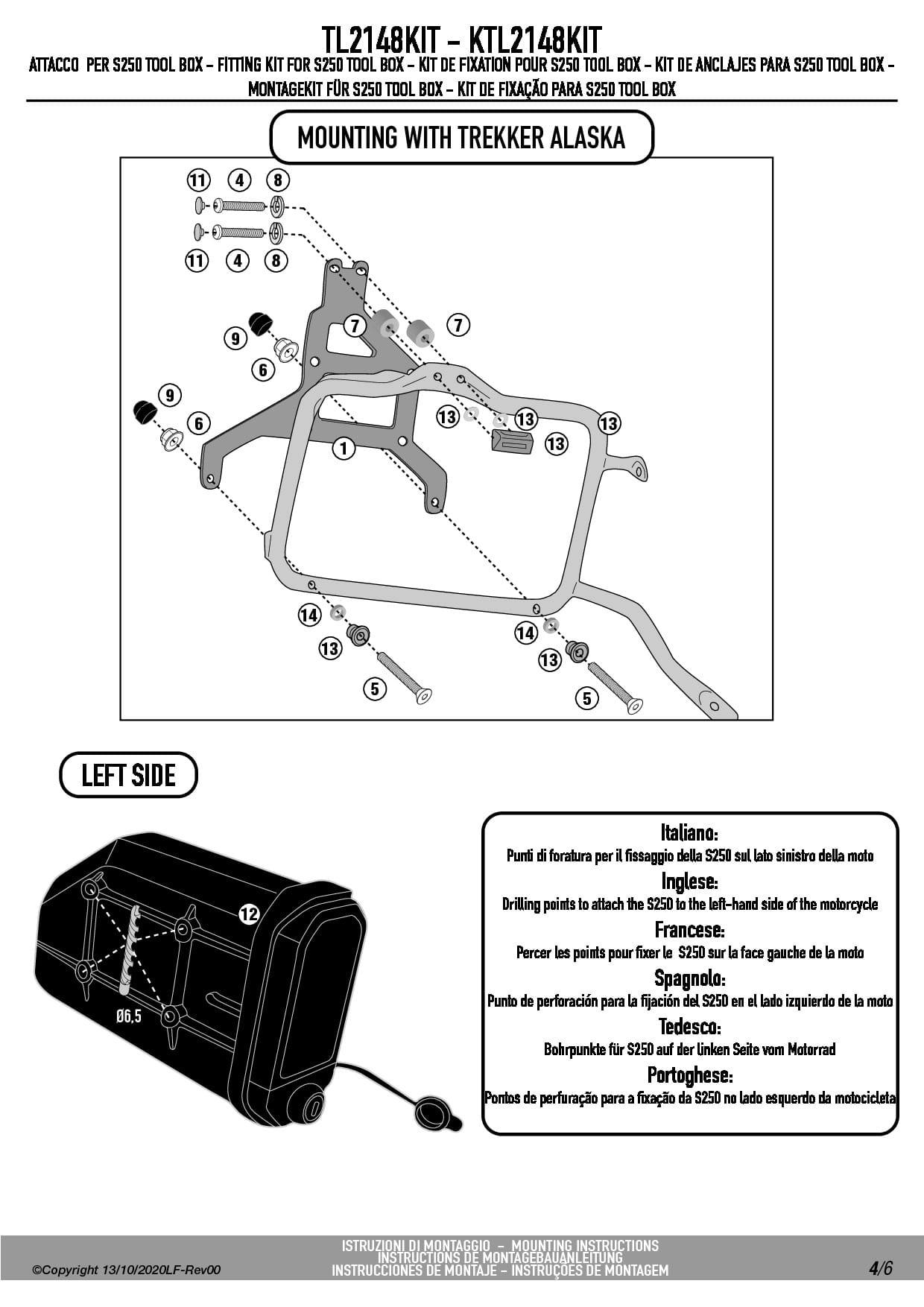 TL2148KIT - KTL2148KIT

ATTACCO PER S250 TOOL BOX - FITTING KIT FOR S250 TOOL BOX - KIT DE FIXATION POUR S250 TOOL BOX - KIT DE ANCLAJES PARA S250 TOOL BOX - MONTAGEKIT FÜR S250 TOOL BOX - KIT DE FIXAÇÃO PARA S250 TOOL BOX

MOUNTING WITH TREKKER ALASKA

11 4 8
11 4 8
9
6
7
7
9
6
1
13
13
13
13
14
13
5
14
13
5

LEFT SIDE

12
Ø6,5

Italiano:
Punti di foratura per il fissaggio della S250 sul lato sinistro della moto
Inglese:
Drilling points to attach the S250 to the left-hand side of the motorcycle
Francese:
Percer les points pour fixer le S250 sur la face gauche de la moto
Spagnolo:
Punto de perforación para la fijación del S250 en el lado izquierdo de la moto
Tedesco:
Bohrpunkte für S250 auf der linken Seite vom Motorrad
Portoghese:
Pontos de perfuração para a fixação da S250 no lado esquerdo da motocicleta

©Copyright 13/10/2020LF-Rev00

ISTRUZIONI DI MONTAGGIO - MOUNTING INSTRUCTIONS
INSTRUCTIONS DE MONTAGEBAUANLEITUNG
INSTRUCCIONES DE MONTAJE - INSTRUÇÕES DE MONTAGEM

4/6