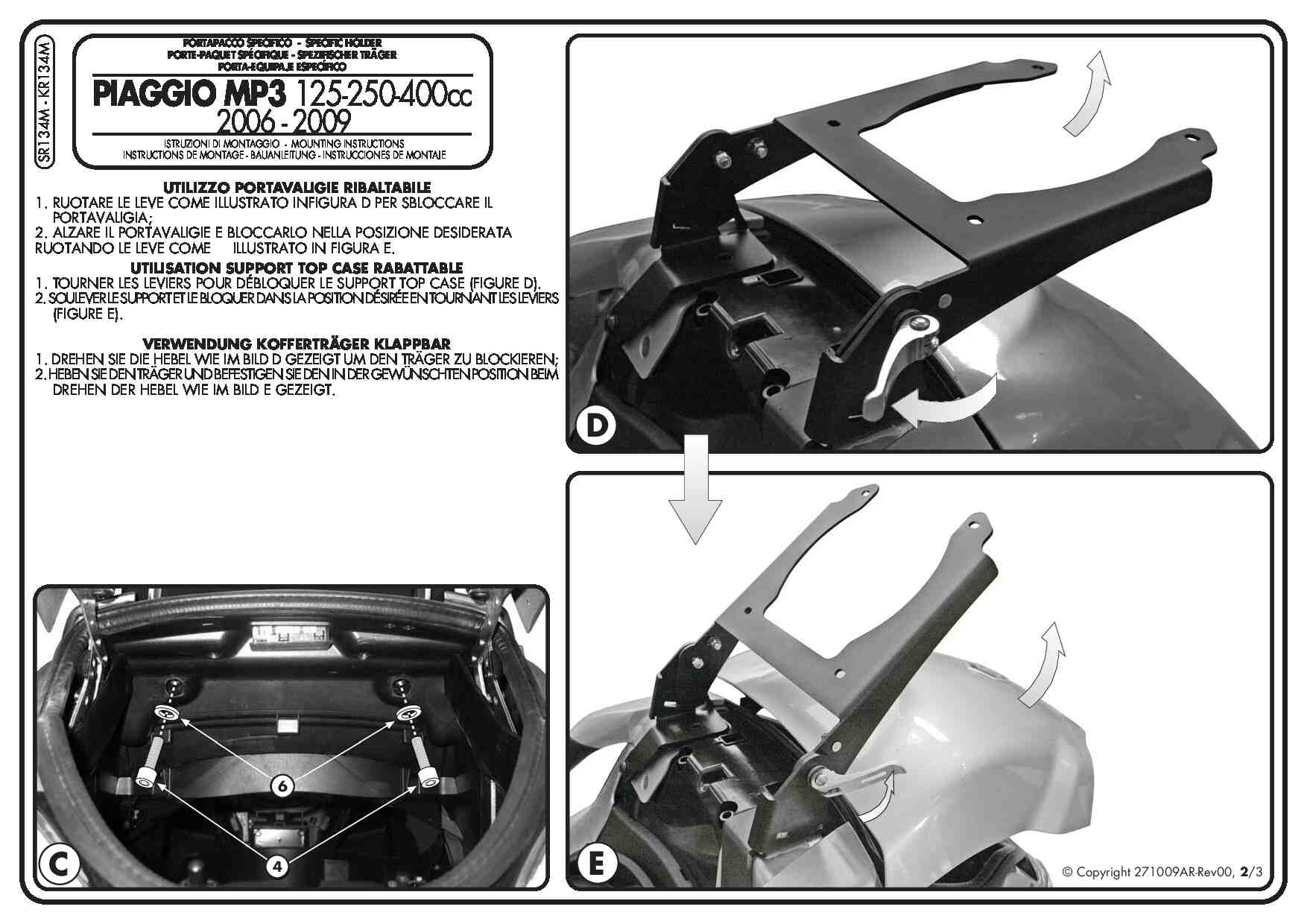 SR134M - KR134M

PORTAPACCO SPECIFICO - SPECIFIC HOLDER
PORTE-PAQUET SPÉCIFIQUE - SPEZIFISCHER TRÄGER
PORTA-EQUIPAJE ESPECÍFICO

PIAGGIO MP3 125-250-400cc
2006 - 2009

ISTRUZIONI DI MONTAGGIO - MOUNTING INSTRUCTIONS
INSTRUCTIONS DE MONTAGE - BAUANLEITUNG - INSTRUCCIONES DE MONTAJE

UTILIZZO PORTAVALIGIE RIBALTABILE
1. RUOTARE LE LEVE COME ILLUSTRATO INFIGURA D PER SBLOCCARE IL PORTAVALIGIA;
2. ALZARE IL PORTAVALIGIE E BLOCCARLO NELLA POSIZIONE DESIDERATA RUOTANDO LE LEVE COME ILLUSTRATO IN FIGURA E.

UTILISATION SUPPORT TOP CASE RABATTABLE
1. TOURNER LES LEVIERS POUR DÉBLOQUER LE SUPPORT TOP CASE (FIGURE D).
2. SOULEVER LE SUPPORT ET LE BLOQUER DANS LA POSITION DÉSIRÉE EN TOURNANT LES LEVIERS (FIGURE E).

VERWENDUNG KOFFERTRÄGER KLAPPBAR
1. DREHEN SIE DIE HEBEL WIE IM BILD D GEZEIGT UM DEN TRÄGER ZU BLOCKIEREN;
2. HEBEN SIE DEN TRÄGER UND BEFESTIGEN SIE DEN IN DER GEWÜNSCHTEN POSITION BEIM DREHEN DER HEBEL WIE IM BILD E GEZEIGT.

D

6

4

C

E

© Copyright 271009AR-Rev00, 2/3