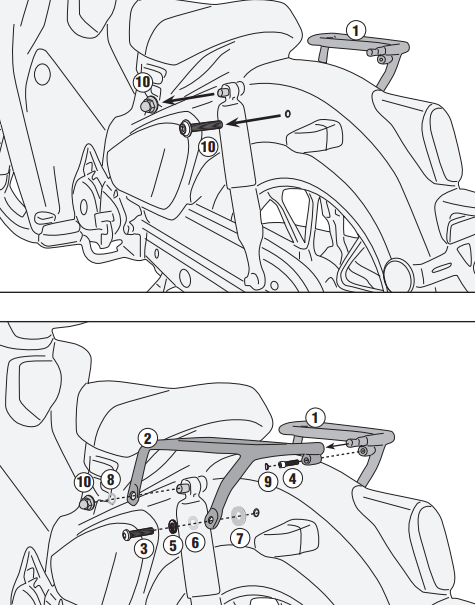 1
10
10
1
2
10
8
9
4
3
5
6
7