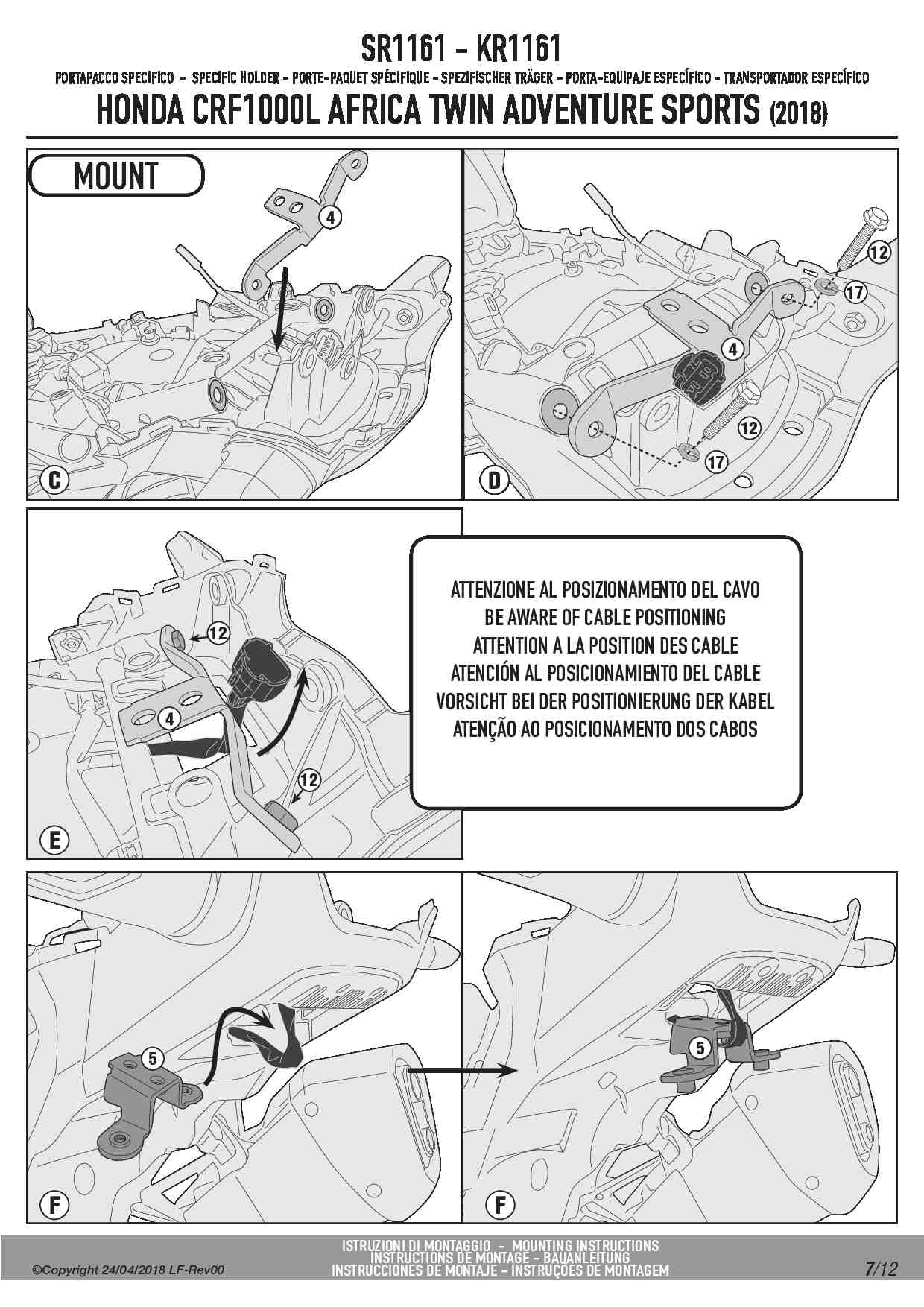 SR1161 - KR1161

PORTAPACCO SPECIFICO - SPECIFIC HOLDER - PORTE-PAQUET SPÉCIFIQUE - SPEZIFISCHER TRÄGER - PORTA-EQUIPAJE ESPECÍFICO - TRANSPORTADOR ESPECÍFICO

HONDA CRF1000L AFRICA TWIN ADVENTURE SPORTS (2018)

MOUNT

4

C

12

17

4

12

17

D

12

4

12

E

ATTENZIONE AL POSIZIONAMENTO DEL CAVO
BE AWARE OF CABLE POSITIONING
ATTENTION A LA POSITION DES CABLE
ATENCIÓN AL POSICIONAMIENTO DEL CABLE
VORSICHT BEI DER POSITIONIERUNG DER KABEL
ATENÇÃO AO POSICIONAMENTO DOS CABOS

5

F

5

F

©Copyright 24/04/2018 LF-Rev00

ISTRUZIONI DI MONTAGGIO - MOUNTING INSTRUCTIONS
INSTRUCTIONS DE MONTAGE - BAUANLEITUNG
INSTRUCCIONES DE MONTAJE - INSTRUÇÕES DE MONTAGEM

7/12