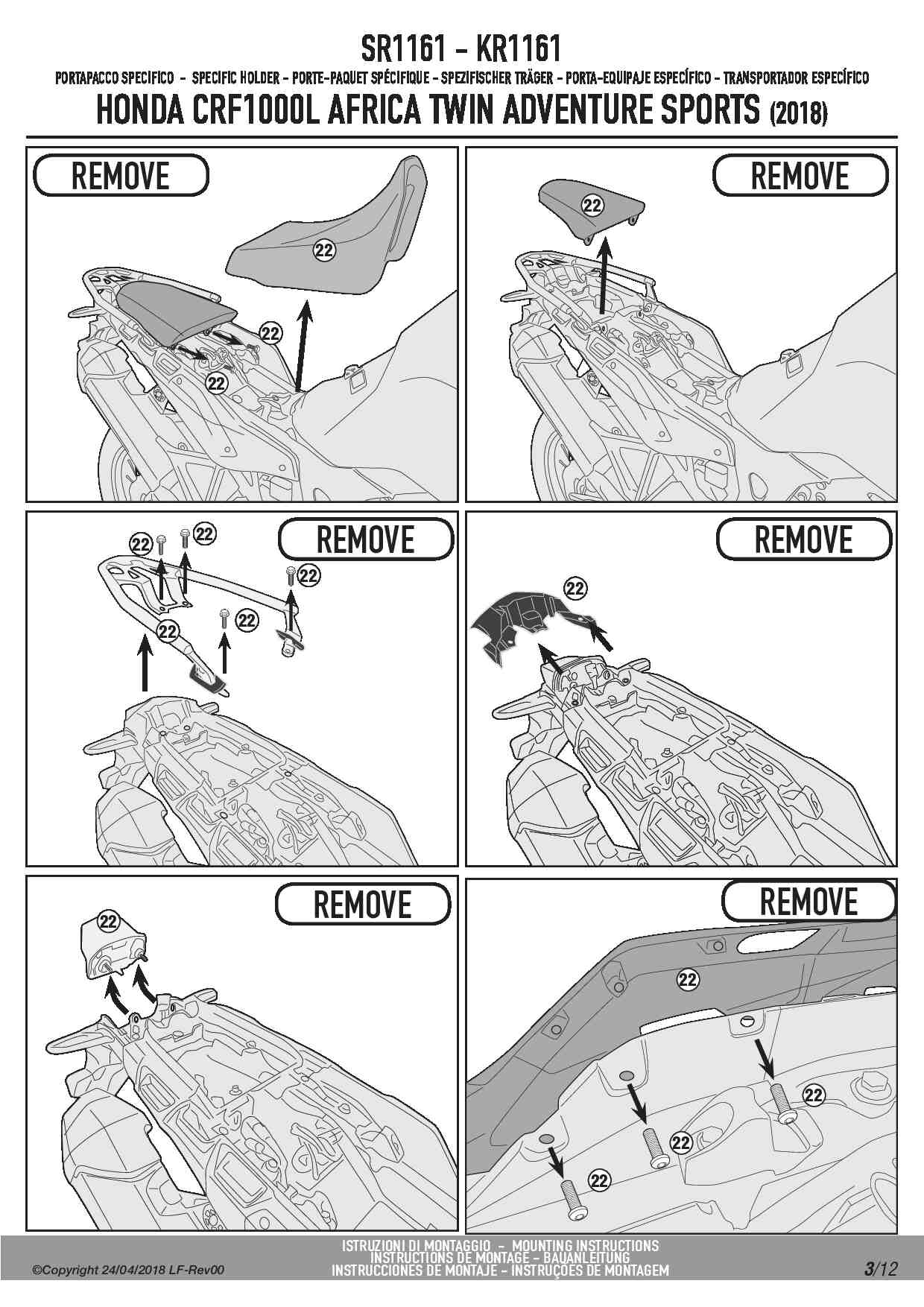 SR1161 - KR1161

PORTAPACCO SPECIFICO - SPECIFIC HOLDER - PORTE-PAQUET SPÉCIFIQUE - SPEZIFISCHER TRÄGER - PORTA-EQUIPAJE ESPECÍFICO - TRANSPORTADOR ESPECÍFICO

HONDA CRF1000L AFRICA TWIN ADVENTURE SPORTS (2018)

REMOVE

22

22

22

REMOVE

22

REMOVE

22

22

22

22

22

REMOVE

22

REMOVE

22

REMOVE

22

22

22

22

ISTRUZIONI DI MONTAGGIO - MOUNTING INSTRUCTIONS
INSTRUCTIONS DE MONTAGE - BAUANLEITUNG
INSTRUCCIONES DE MONTAJE - INSTRUÇÕES DE MONTAGEM

©Copyright 24/04/2018 LF-Rev00

3/12