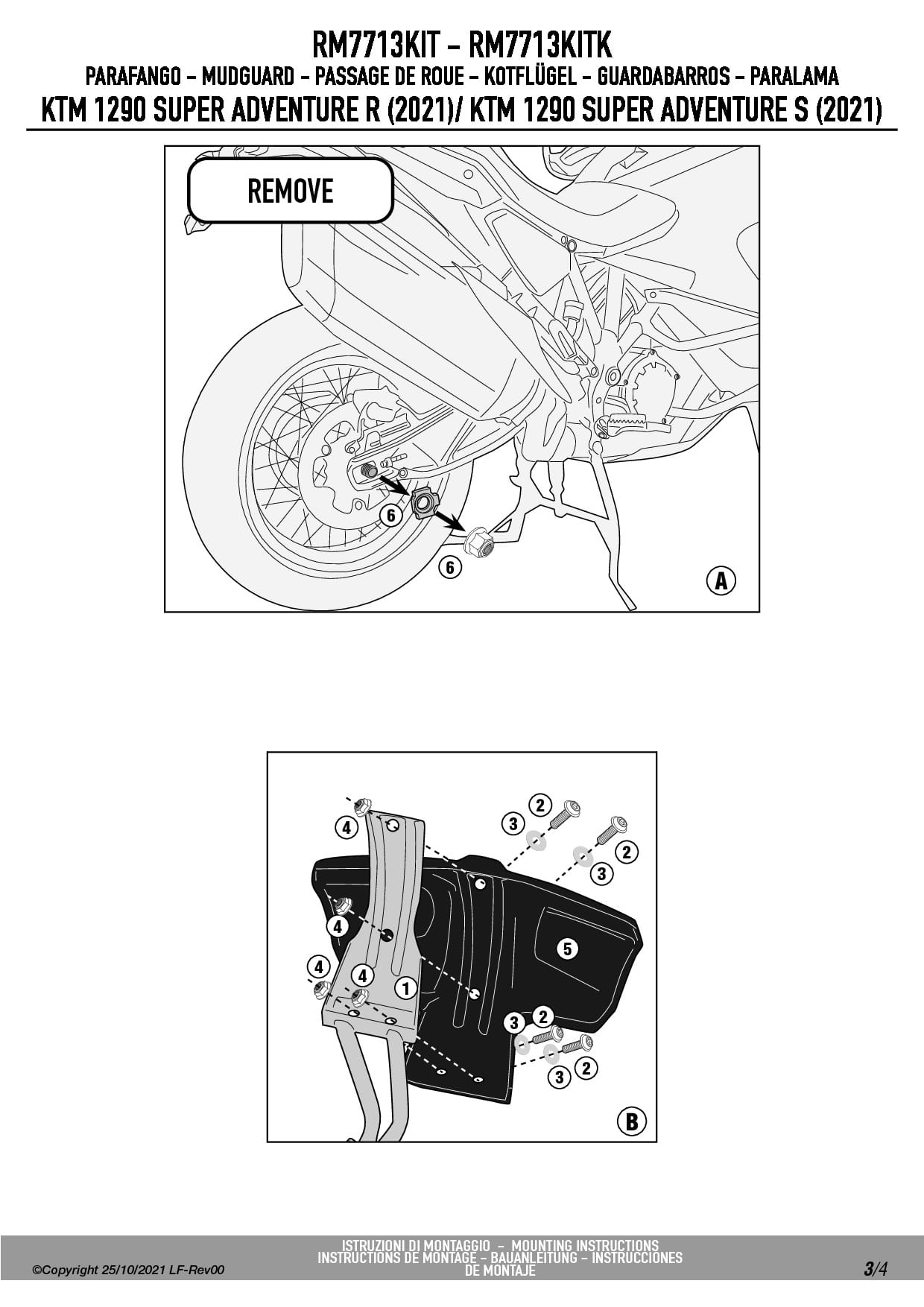 RM7713KIT - RM7713KITK
PARAFANGO - MUDGUARD - PASSAGE DE ROUE - KOTFLÜGEL - GUARDABARROS - PARALAMA
KTM 1290 SUPER ADVENTURE R (2021)/ KTM 1290 SUPER ADVENTURE S (2021)

REMOVE

6

6

A

4

2

3

2

3

4

5

4

4

1

3

2

3

2

B

©Copyright 25/10/2021 LF-Rev00

ISTRUZIONI DI MONTAGGIO - MOUNTING INSTRUCTIONS
INSTRUCTIONS DE MONTAGE - BAUANLEITUNG - INSTRUCCIONES DE MONTAJE

3/4