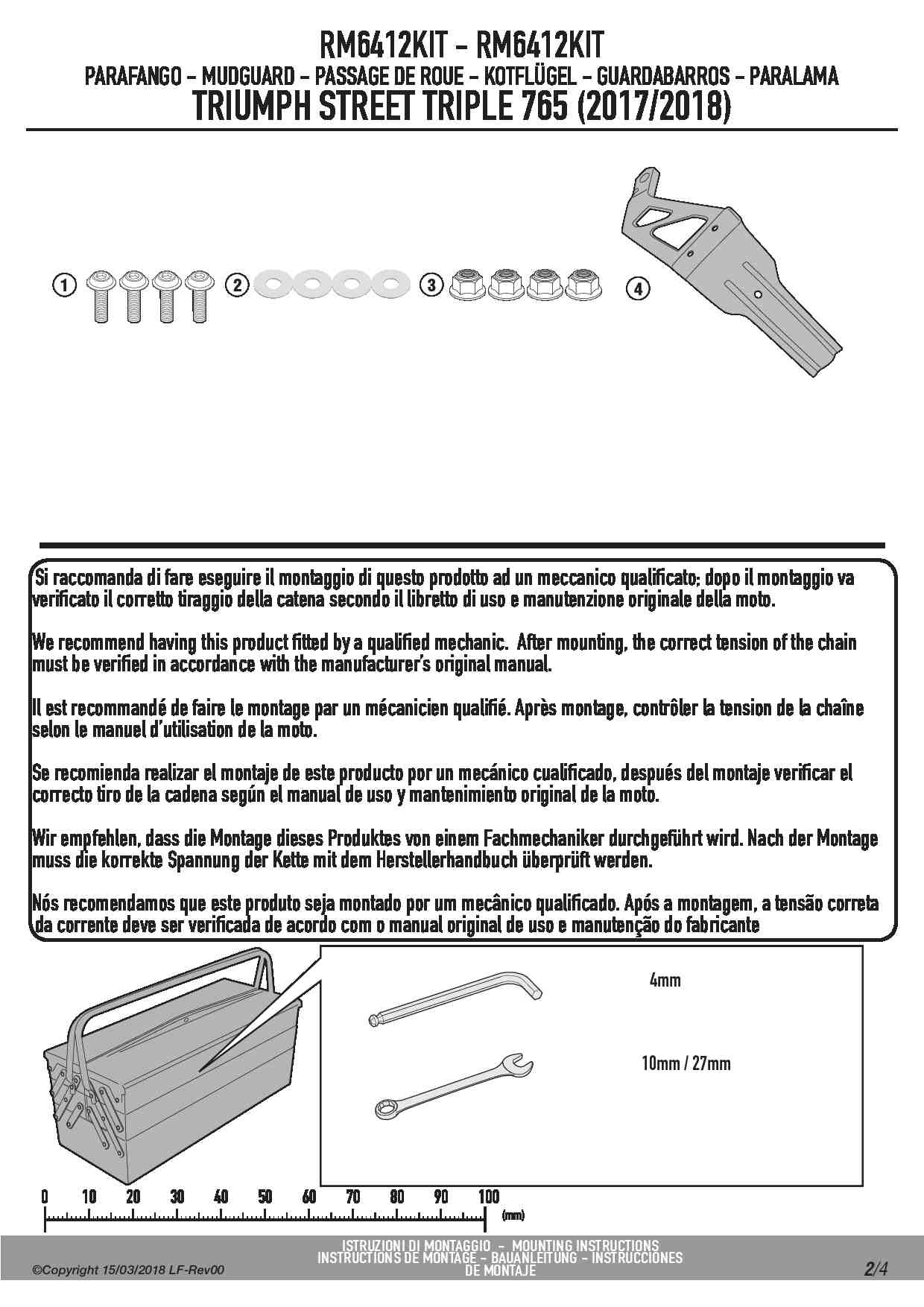 RM6412KIT - RM6412KIT
PARAFANGO - MUDGUARD - PASSAGE DE ROUE - KOTFLÜGEL - GUARDABARROS - PARALAMA
TRIUMPH STREET TRIPLE 765 (2017/2018)

1 2 3 4

Si raccomanda di fare eseguire il montaggio di questo prodotto ad un meccanico qualificato; dopo il montaggio va verificato il corretto tiraggio della catena secondo il libretto di uso e manutenzione originale della moto.

We recommend having this product fitted by a qualified mechanic. After mounting, the correct tension of the chain must be verified in accordance with the manufacturer's original manual.

Il est recommandé de faire le montage par un mécanicien qualifié. Après montage, contrôler la tension de la chaîne selon le manuel d'utilisation de la moto.

Se recomienda realizar el montaje de este producto por un mecánico cualificado, después del montaje verificar el correcto tiro de la cadena según el manual de uso y mantenimiento original de la moto.

Wir empfehlen, dass die Montage dieses Produktes von einem Fachmechaniker durchgeführt wird. Nach der Montage muss die korrekte Spannung der Kette mit dem Herstellerhandbuch überprüft werden.

Nós recomendamos que este produto seja montado por um mecânico qualificado. Após a montagem, a tensão correta da corrente deve ser verificada de acordo com o manual original de uso e manutenção do fabricante

4mm

10mm / 27mm

0 10 20 30 40 50 60 70 80 90 100 (mm)

©Copyright 15/03/2018 LF-Rev00
ISTRUZIONI DI MONTAGGIO - MOUNTING INSTRUCTIONS
INSTRUCTIONS DE MONTAGE - BAUANLEITUNG - INSTRUCCIONES DE MONTAJE
2/4