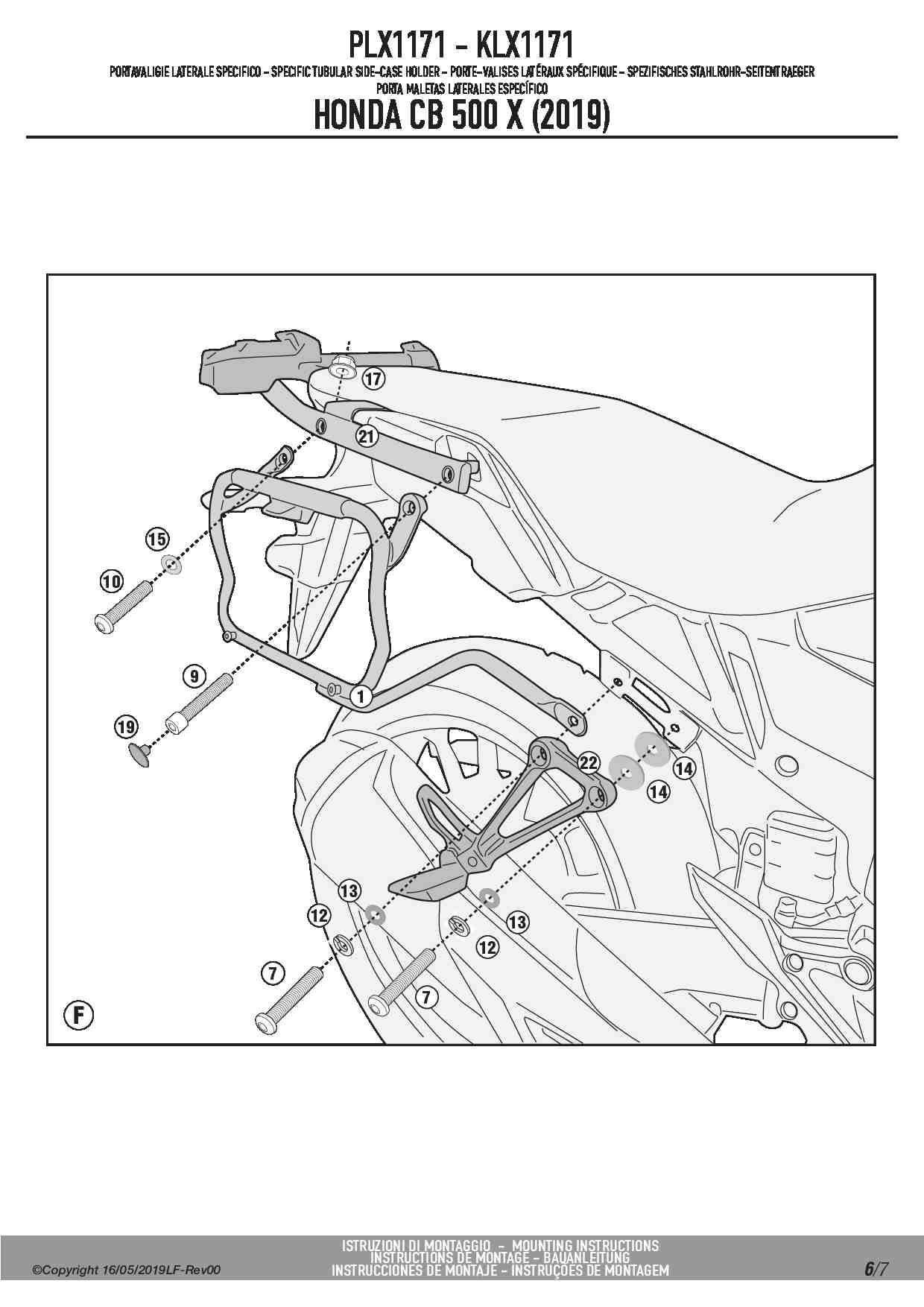 PLX1171 - KLX1171

PORTAVALIGIE LATERALE SPECIFICO - SPECIFIC TUBULAR SIDE-CASE HOLDER - PORTE-VALISES LATÉRAUX SPÉCIFIQUE - SPEZIFISCHES STAHLROHR-SEITENTRAEGER
PORTA MALETAS LATERALES ESPECÍFICO

HONDA CB 500 X (2019)

17
21
15
10
9
19
1
22
14
14
13
12
13
12
7
7
F

©Copyright 16/05/2019LF-Rev00

ISTRUZIONI DI MONTAGGIO - MOUNTING INSTRUCTIONS
INSTRUCTIONS DE MONTAGE - BAUANLEITUNG
INSTRUCCIONES DE MONTAJE - INSTRUÇÕES DE MONTAGEM

6/7