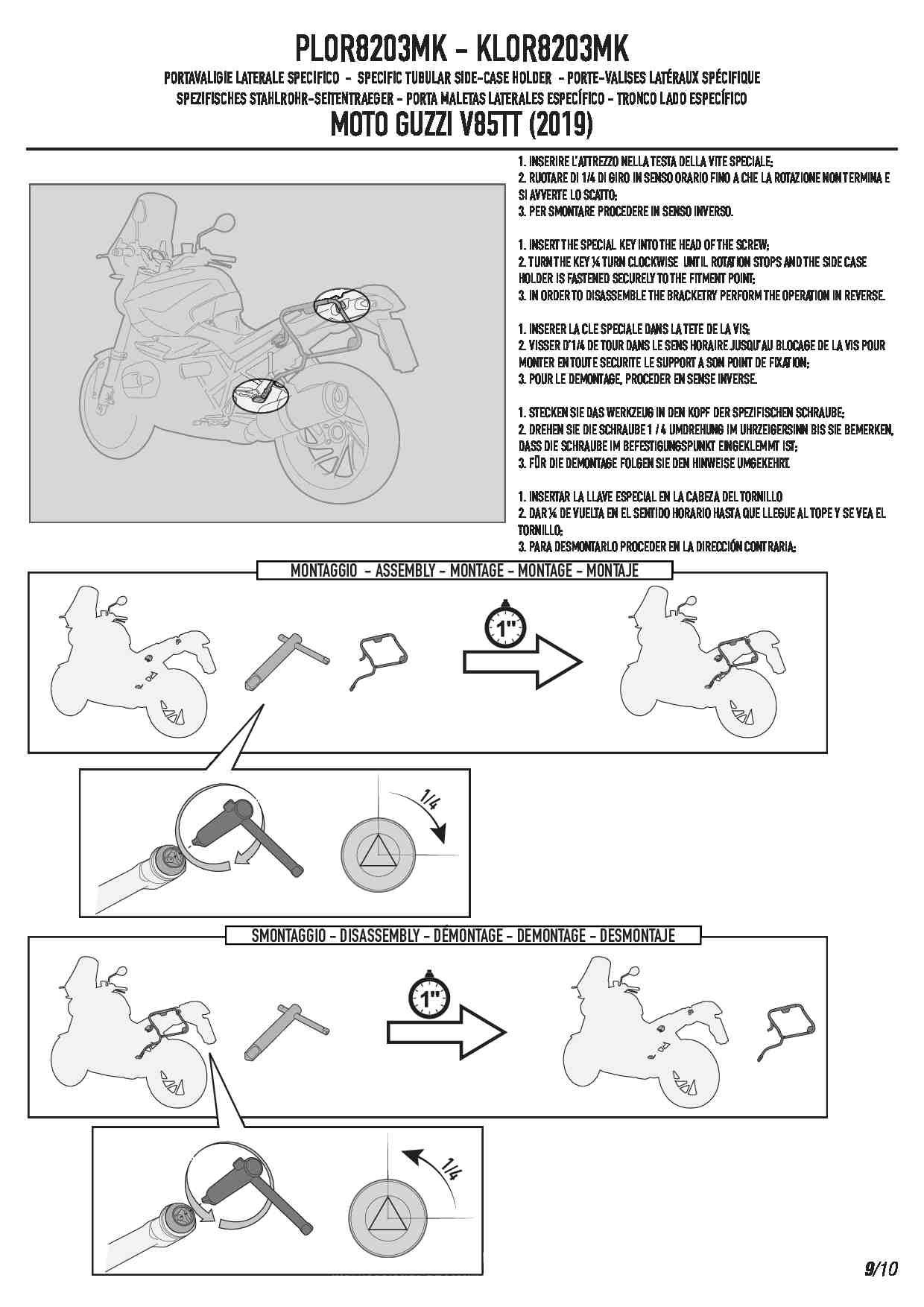 PLOR8203MK - KLOR8203MK

PORTAVALIGIE LATERALE SPECIFICO - SPECIFIC TUBULAR SIDE-CASE HOLDER - PORTE-VALISES LATÉRAUX SPÉCIFIQUE
SPEZIFISCHES STAHLROHR-SEITENTRAEGER - PORTA MALETAS LATERALES ESPECÍFICO - TRONCO LADO ESPECÍFICO

MOTO GUZZI V85TT (2019)

1. INSERIRE L'ATTREZZO NELLA TESTA DELLA VITE SPECIALE;
2. RUOTARE DI 1/4 DI GIRO IN SENSO ORARIO FINO A CHE LA ROTAZIONE NON TERMINA E SI AVVERTE LO SCATTO;
3. PER SMONTARE PROCEDERE IN SENSO INVERSO.

1. INSERT THE SPECIAL KEY INTO THE HEAD OF THE SCREW;
2. TURN THE KEY ¼ TURN CLOCKWISE UNTIL ROTATION STOPS AND THE SIDE CASE HOLDER IS FASTENED SECURELY TO THE FITMENT POINT;
3. IN ORDER TO DISASSEMBLE THE BRACKETRY PERFORM THE OPERATION IN REVERSE.

1. INSERER LA CLE SPECIALE DANS LA TETE DE LA VIS;
2. VISSER D'1/4 DE TOUR DANS LE SENS HORAIRE JUSQU'AU BLOCAGE DE LA VIS POUR MONTER EN TOUTE SECURITE LE SUPPORT A SON POINT DE FIXATION;
3. POUR LE DEMONTAGE, PROCEDER EN SENSE INVERSE.

1. STECKEN SIE DAS WERKZEUG IN DEN KOPF DER SPEZIFISCHEN SCHRAUBE;
2. DREHEN SIE DIE SCHRAUBE 1 / 4 UMDREHUNG IM UHRZEIGERSINN BIS SIE BEMERKEN, DASS DIE SCHRAUBE IM BEFESTIGUNGSPUNKT EINGEKLEMMT IST;
3. FÜR DIE DEMONTAGE FOLGEN SIE DEN HINWEISE UMGEKEHRT.

1. INSERTAR LA LLAVE ESPECIAL EN LA CABEZA DEL TORNILLO
2. DAR ¼ DE VUELTA EN EL SENTIDO HORARIO HASTA QUE LLEGUE AL TOPE Y SE VEA EL TORNILLO;
3. PARA DESMONTARLO PROCEDER EN LA DIRECCIÓN CONTRARIA;

MONTAGGIO - ASSEMBLY - MONTAGE - MONTAGE - MONTAJE

1"

1/4

SMONTAGGIO - DISASSEMBLY - DÉMONTAGE - DEMONTAGE - DESMONTAJE

1"

1/4

9/10