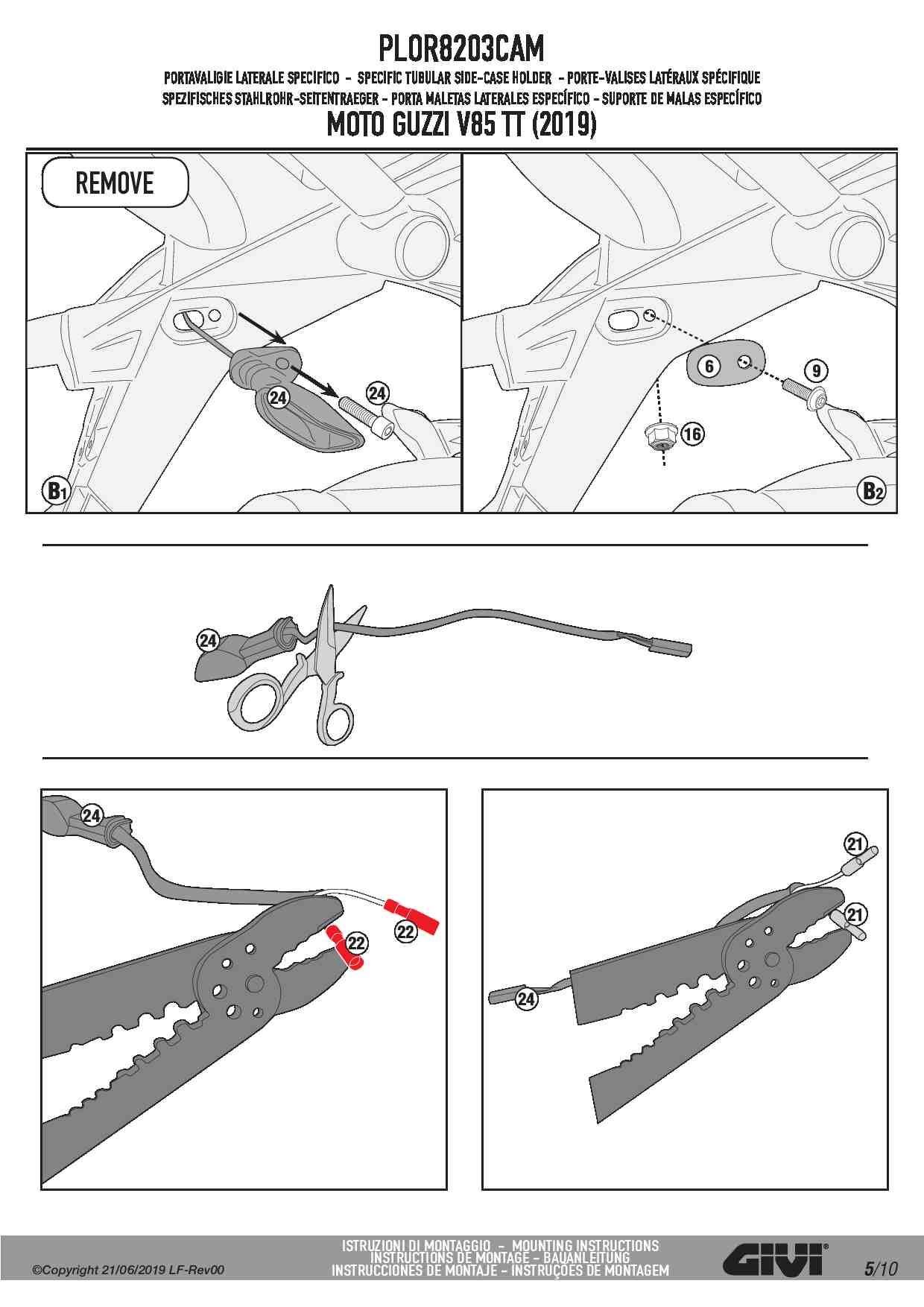 PLOR8203CAM

PORTAVALIGIE LATERALE SPECIFICO - SPECIFIC TUBULAR SIDE-CASE HOLDER - PORTE-VALISES LATÉRAUX SPÉCIFIQUE
SPEZIFISCHES STAHLROHR-SEITENTRAEGER - PORTA MALETAS LATERALES ESPECÍFICO - SUPORTE DE MALAS ESPECÍFICO

MOTO GUZZI V85 TT (2019)

REMOVE

24

24

B1

6

9

16

B2

24

24

22

22

21

21

24

©Copyright 21/06/2019 LF-Rev00

ISTRUZIONI DI MONTAGGIO - MOUNTING INSTRUCTIONS
INSTRUCTIONS DE MONTAGE - BAUANLEITUNG
INSTRUCCIONES DE MONTAJE - INSTRUÇÕES DE MONTAGEM

GIVI®

5/10