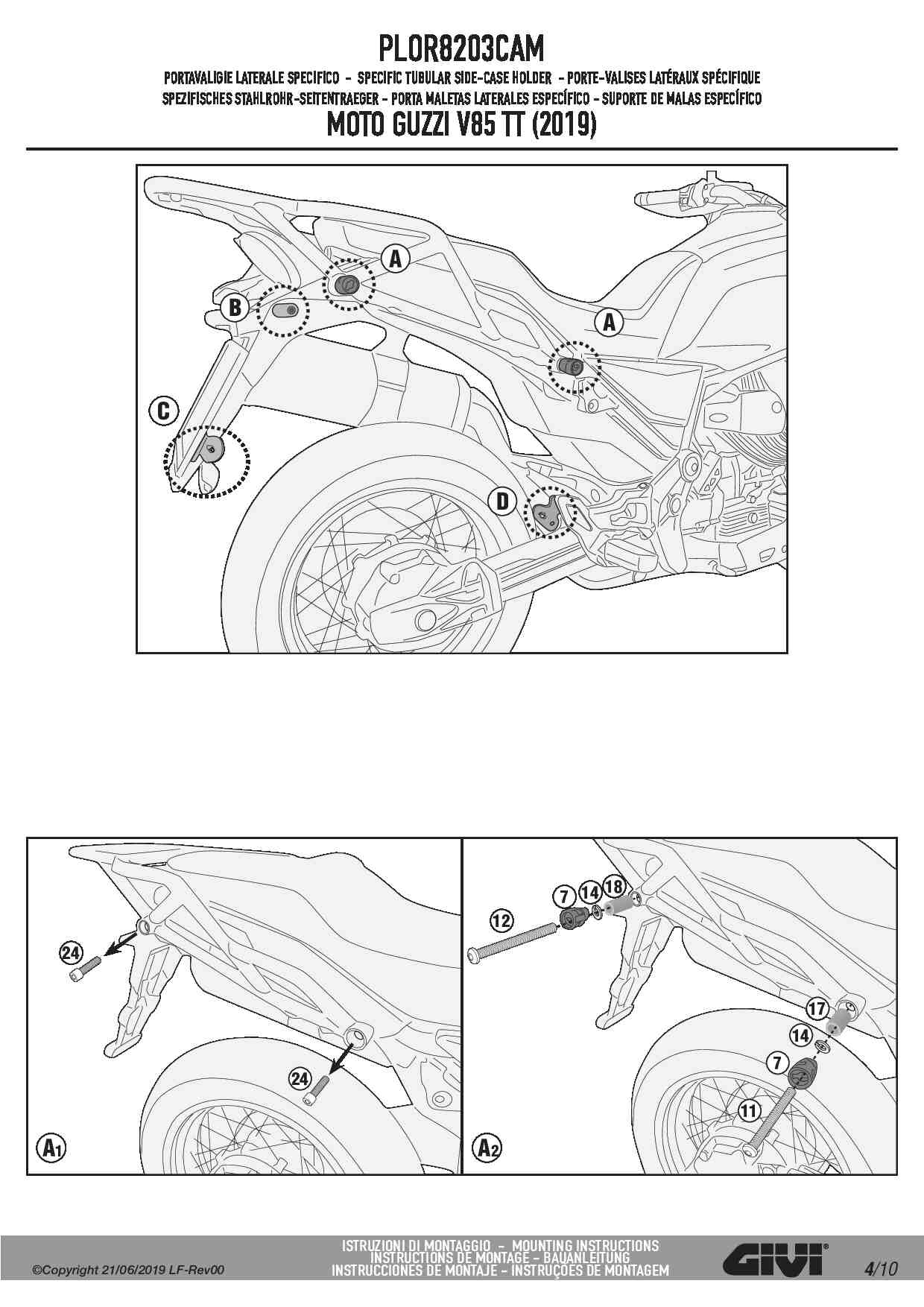 PLOR8203CAM

PORTAVALIGIE LATERALE SPECIFICO - SPECIFIC TUBULAR SIDE-CASE HOLDER - PORTE-VALISES LATÉRAUX SPÉCIFIQUE
SPEZIFISCHES STAHLROHR-SEITENTRAEGER - PORTA MALETAS LATERALES ESPECÍFICO - SUPORTE DE MALAS ESPECÍFICO

MOTO GUZZI V85 TT (2019)

A
B
A
C
D

24
24
A1

12
7
14
18
17
14
7
11
A2

©Copyright 21/06/2019 LF-Rev00

ISTRUZIONI DI MONTAGGIO - MOUNTING INSTRUCTIONS
INSTRUCTIONS DE MONTAGE - BAUANLEITUNG
INSTRUCCIONES DE MONTAJE - INSTRUÇÕES DE MONTAGEM

GIVI®

4/10