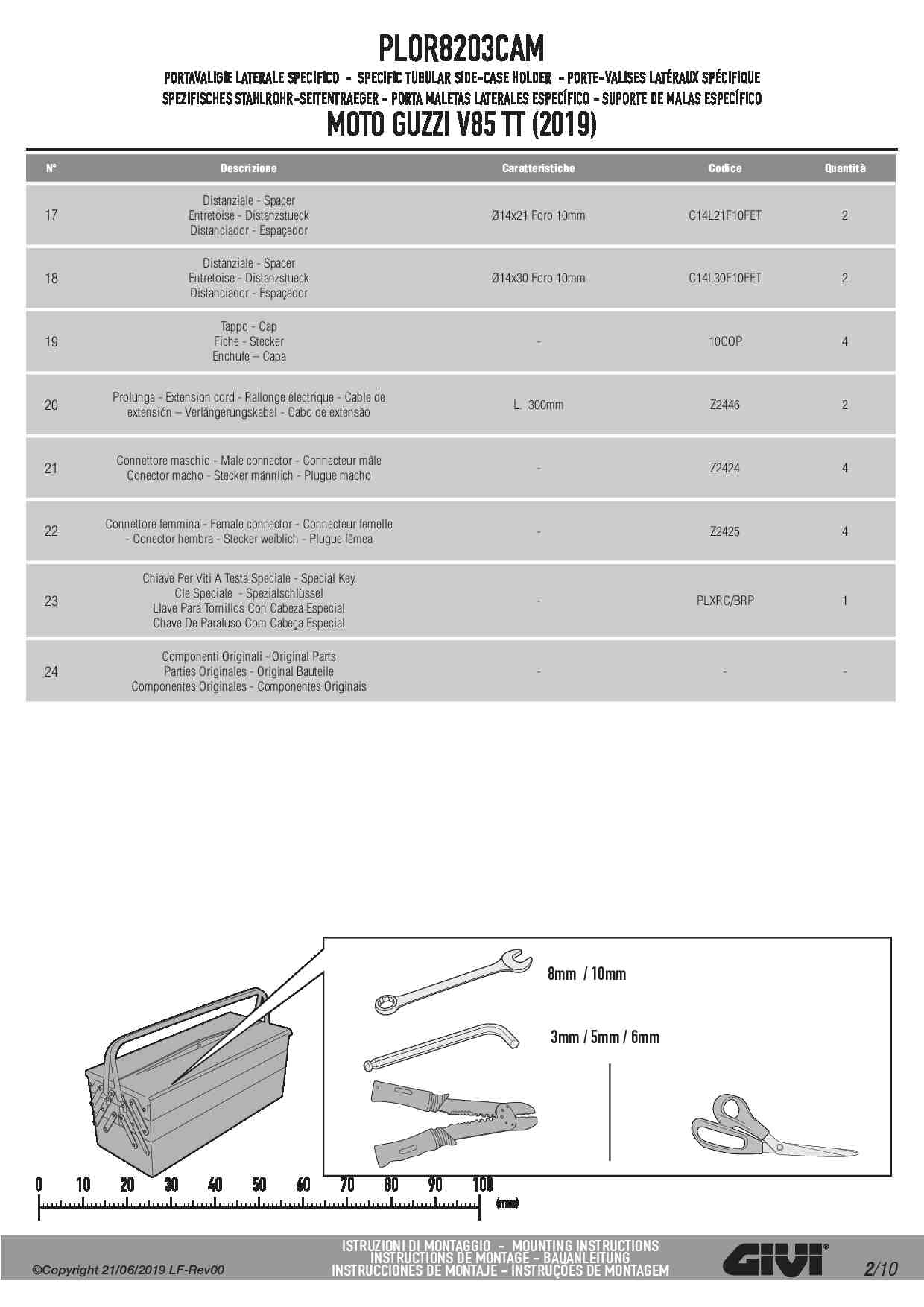 PLOR8203CAM

PORTAVALIGIE LATERALE SPECIFICO - SPECIFIC TUBULAR SIDE-CASE HOLDER - PORTE-VALISES LATÉRAUX SPÉCIFIQUE
SPEZIFISCHES STAHLROHR-SEITENTRAEGER - PORTA MALETAS LATERALES ESPECÍFICO - SUPORTE DE MALAS ESPECÍFICO

MOTO GUZZI V85 TT (2019)

| N° | Descrizione | Caratteristiche | Codice | Quantità |
|---|---|---|---|---|
| 17 | Distanziale - Spacer Entretoise - Distanzstueck Distanciador - Espaçador | Ø14x21 Foro 10mm | C14L21F10FET | 2 |
| 18 | Distanziale - Spacer Entretoise - Distanzstueck Distanciador - Espaçador | Ø14x30 Foro 10mm | C14L30F10FET | 2 |
| 19 | Tappo - Cap Fiche - Stecker Enchufe – Capa | - | 10COP | 4 |
| 20 | Prolunga - Extension cord - Rallonge électrique - Cable de extensión – Verlängerungskabel - Cabo de extensão | L. 300mm | Z2446 | 2 |
| 21 | Connettore maschio - Male connector - Connecteur mâle Conector macho - Stecker männlich - Plugue macho | - | Z2424 | 4 |
| 22 | Connettore femmina - Female connector - Connecteur femelle - Conector hembra - Stecker weiblich - Plugue fêmea | - | Z2425 | 4 |
| 23 | Chiave Per Viti A Testa Speciale - Special Key Cle Speciale - Spezialschlüssel Llave Para Tornillos Con Cabeza Especial Chave De Parafuso Com Cabeça Especial | - | PLXRC/BRP | 1 |
| 24 | Componenti Originali - Original Parts Parties Originales - Original Bauteile Componentes Originales - Componentes Originais | - | - | - |

8mm / 10mm

3mm / 5mm / 6mm

0 10 20 30 40 50 60 70 80 90 100 (mm)

©Copyright 21/06/2019 LF-Rev00

ISTRUZIONI DI MONTAGGIO - MOUNTING INSTRUCTIONS
INSTRUCTIONS DE MONTAGE - BAUANLEITUNG
INSTRUCCIONES DE MONTAJE - INSTRUÇÕES DE MONTAGEM

GIVI®

2/10