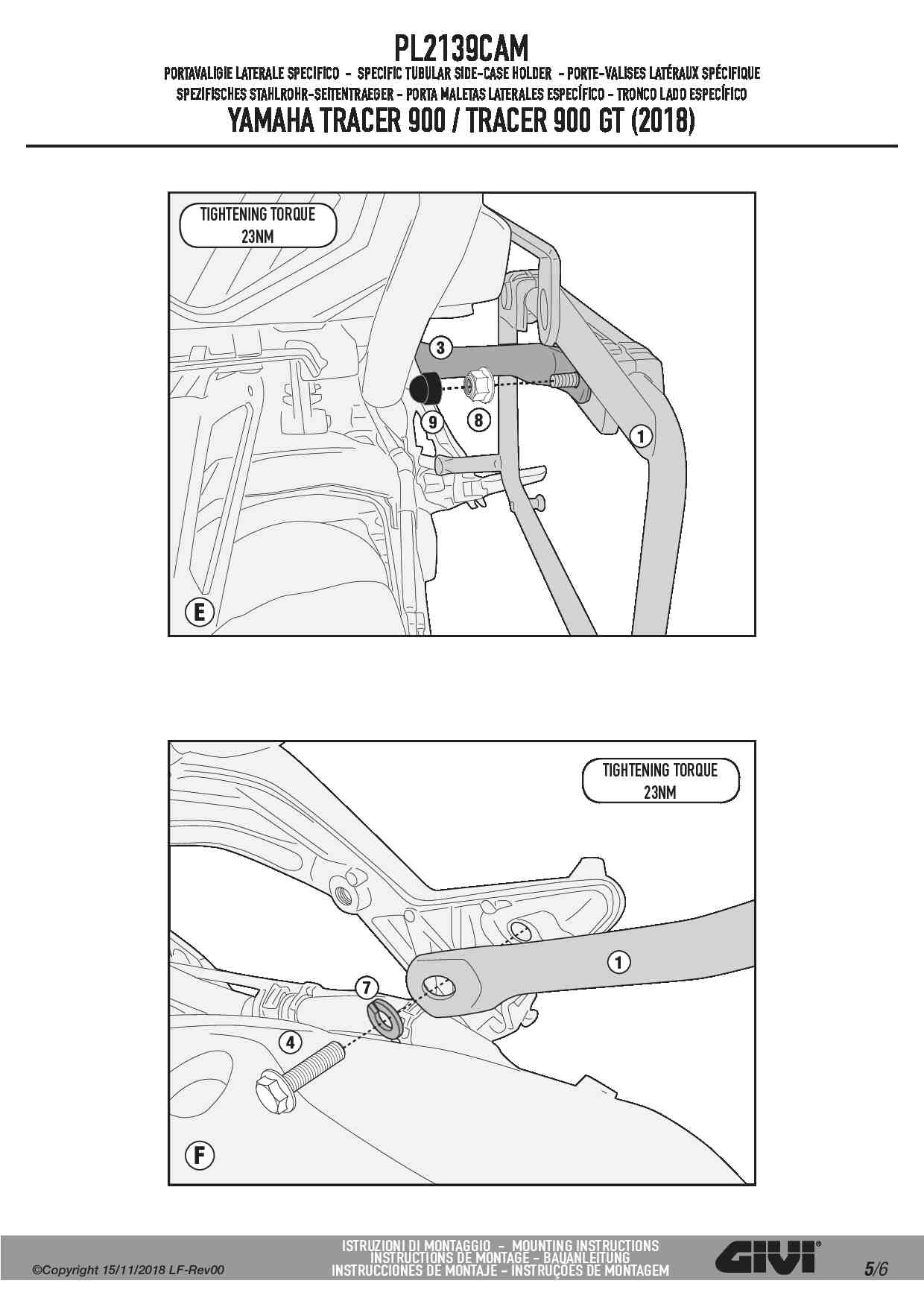 PL2139CAM

PORTAVALIGIE LATERALE SPECIFICO - SPECIFIC TUBULAR SIDE-CASE HOLDER - PORTE-VALISES LATÉRAUX SPÉCIFIQUE SPEZIFISCHES STAHLROHR-SEITENTRAEGER - PORTA MALETAS LATERALES ESPECÍFICO - TRONCO LADO ESPECÍFICO

YAMAHA TRACER 900 / TRACER 900 GT (2018)

TIGHTENING TORQUE 23NM

3

9

8

1

E

TIGHTENING TORQUE 23NM

1

7

4

F

©Copyright 15/11/2018 LF-Rev00

ISTRUZIONI DI MONTAGGIO - MOUNTING INSTRUCTIONS INSTRUCTIONS DE MONTAGE - BAUANLEITUNG INSTRUCCIONES DE MONTAJE - INSTRUÇÕES DE MONTAGEM

GIVI®

5/6