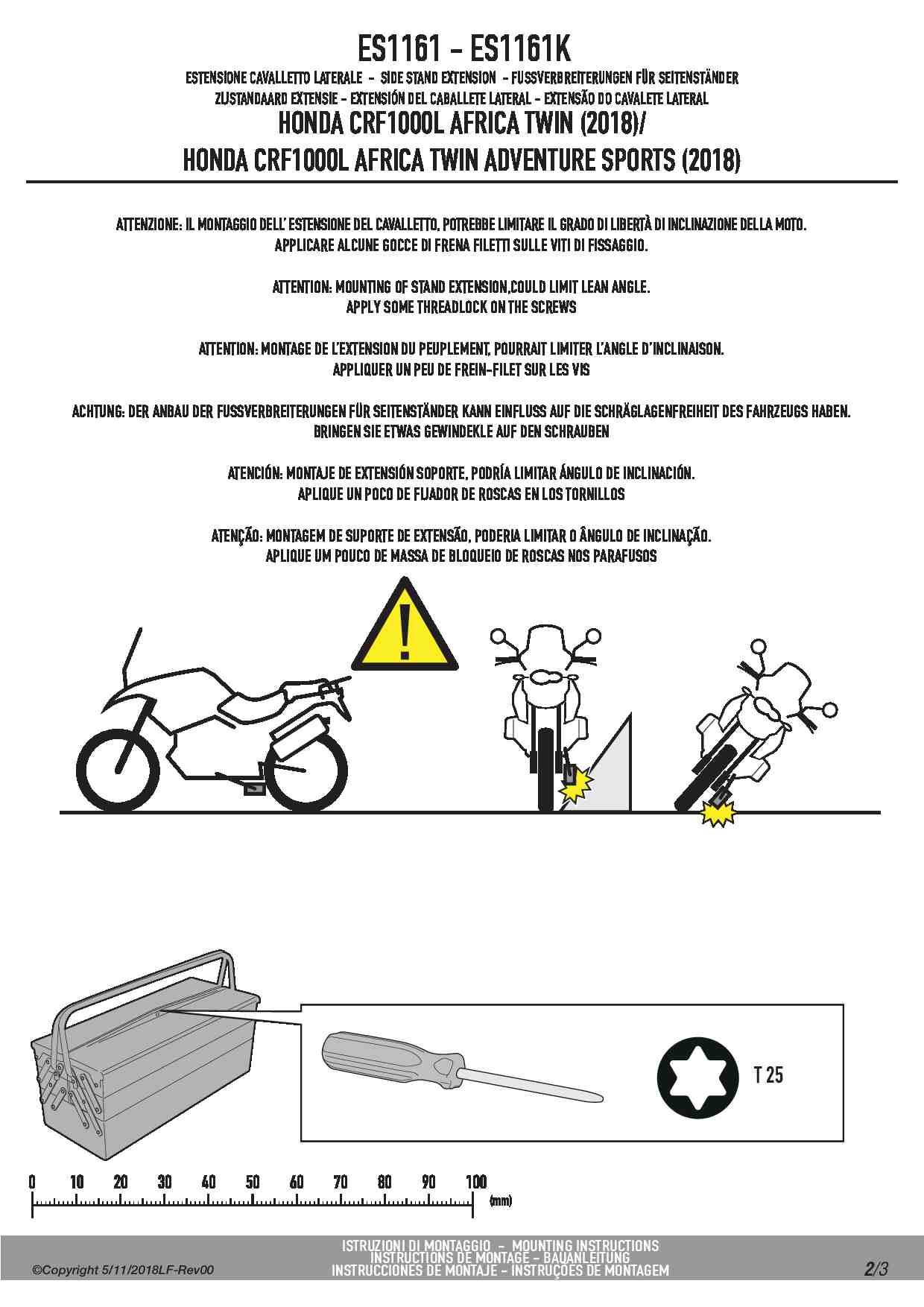 ES1161 - ES1161K

ESTENSIONE CAVALLETTO LATERALE - SIDE STAND EXTENSION - FUSSVERBREITERUNGEN FÜR SEITENSTÄNDER
ZIJSTANDAARD EXTENSIE - EXTENSIÓN DEL CABALLETE LATERAL - EXTENSÃO DO CAVALETE LATERAL

HONDA CRF1000L AFRICA TWIN (2018)/
HONDA CRF1000L AFRICA TWIN ADVENTURE SPORTS (2018)

ATTENZIONE: IL MONTAGGIO DELL' ESTENSIONE DEL CAVALLETTO, POTREBBE LIMITARE IL GRADO DI LIBERTÀ DI INCLINAZIONE DELLA MOTO.
APPLICARE ALCUNE GOCCE DI FRENA FILETTI SULLE VITI DI FISSAGGIO.

ATTENTION: MOUNTING OF STAND EXTENSION,COULD LIMIT LEAN ANGLE.
APPLY SOME THREADLOCK ON THE SCREWS

ATTENTION: MONTAGE DE L'EXTENSION DU PEUPLEMENT, POURRAIT LIMITER L'ANGLE D'INCLINAISON.
APPLIQUER UN PEU DE FREIN-FILET SUR LES VIS

ACHTUNG: DER ANBAU DER FUSSVERBREITERUNGEN FÜR SEITENSTÄNDER KANN EINFLUSS AUF DIE SCHRÄGLAGENFREIHEIT DES FAHRZEUGS HABEN.
BRINGEN SIE ETWAS GEWINDEKLE AUF DEN SCHRAUBEN

ATENCIÓN: MONTAJE DE EXTENSIÓN SOPORTE, PODRÍA LIMITAR ÁNGULO DE INCLINACIÓN.
APLIQUE UN POCO DE FIJADOR DE ROSCAS EN LOS TORNILLOS

ATENÇÃO: MONTAGEM DE SUPORTE DE EXTENSÃO, PODERIA LIMITAR O ÂNGULO DE INCLINAÇÃO.
APLIQUE UM POUCO DE MASSA DE BLOQUEIO DE ROSCAS NOS PARAFUSOS

T 25

0 10 20 30 40 50 60 70 80 90 100 (mm)

©Copyright 5/11/2018LF-Rev00

ISTRUZIONI DI MONTAGGIO - MOUNTING INSTRUCTIONS
INSTRUCTIONS DE MONTAGE - BAUANLEITUNG
INSTRUCCIONES DE MONTAJE - INSTRUÇÕES DE MONTAGEM

2/3