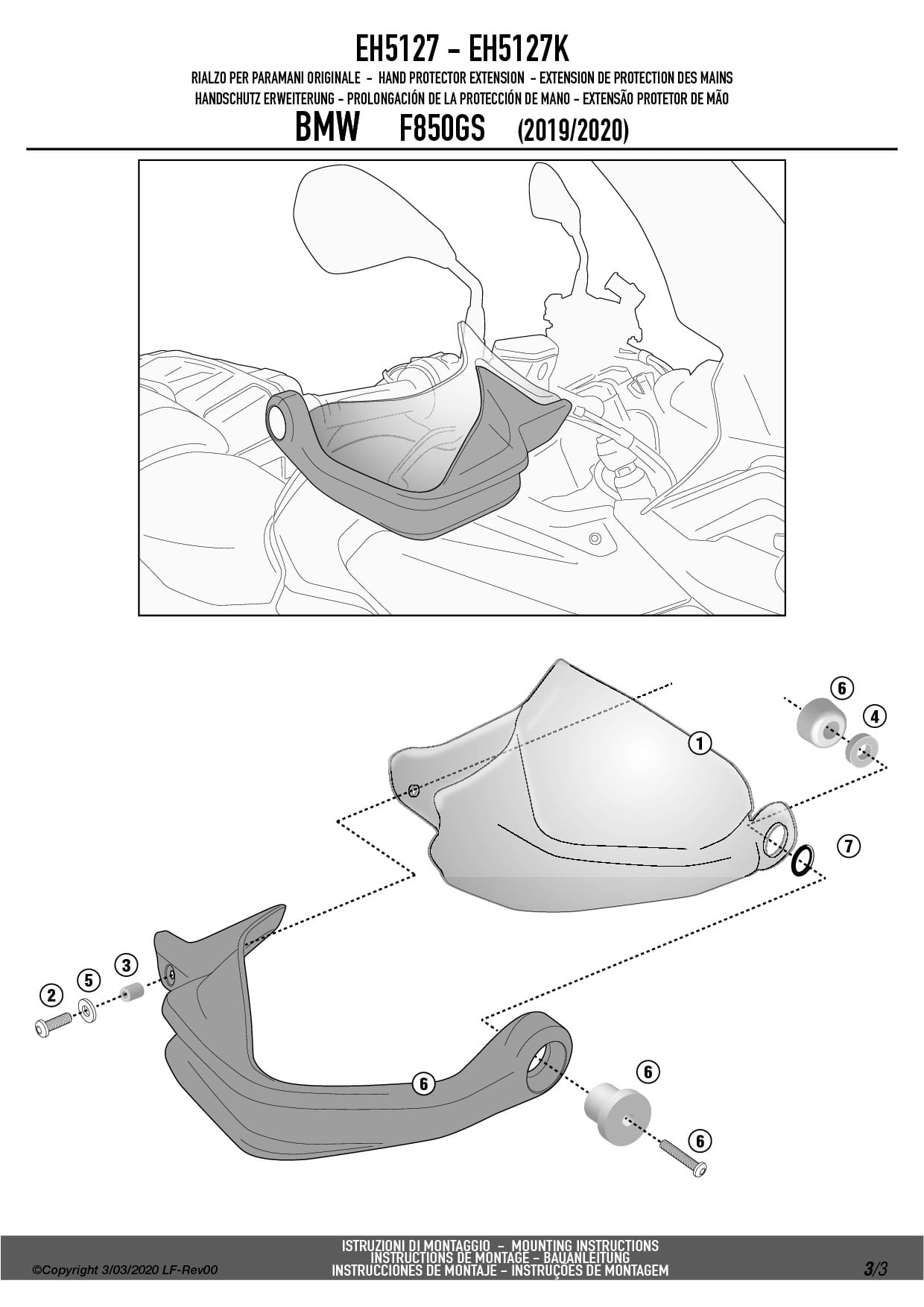 EH5127 - EH5127K

RIALZO PER PARAMANI ORIGINALE - HAND PROTECTOR EXTENSION - EXTENSION DE PROTECTION DES MAINS
HANDSCHUTZ ERWEITERUNG - PROLONGACIÓN DE LA PROTECCIÓN DE MANO - EXTENSÃO PROTETOR DE MÃO

BMW F850GS (2019/2020)

6
4
1
7
3
5
2
6
6
6

©Copyright 3/03/2020 LF-Rev00

ISTRUZIONI DI MONTAGGIO - MOUNTING INSTRUCTIONS
INSTRUCTIONS DE MONTAGE - BAUANLEITUNG
INSTRUCCIONES DE MONTAJE - INSTRUÇÕES DE MONTAGEM

3/3