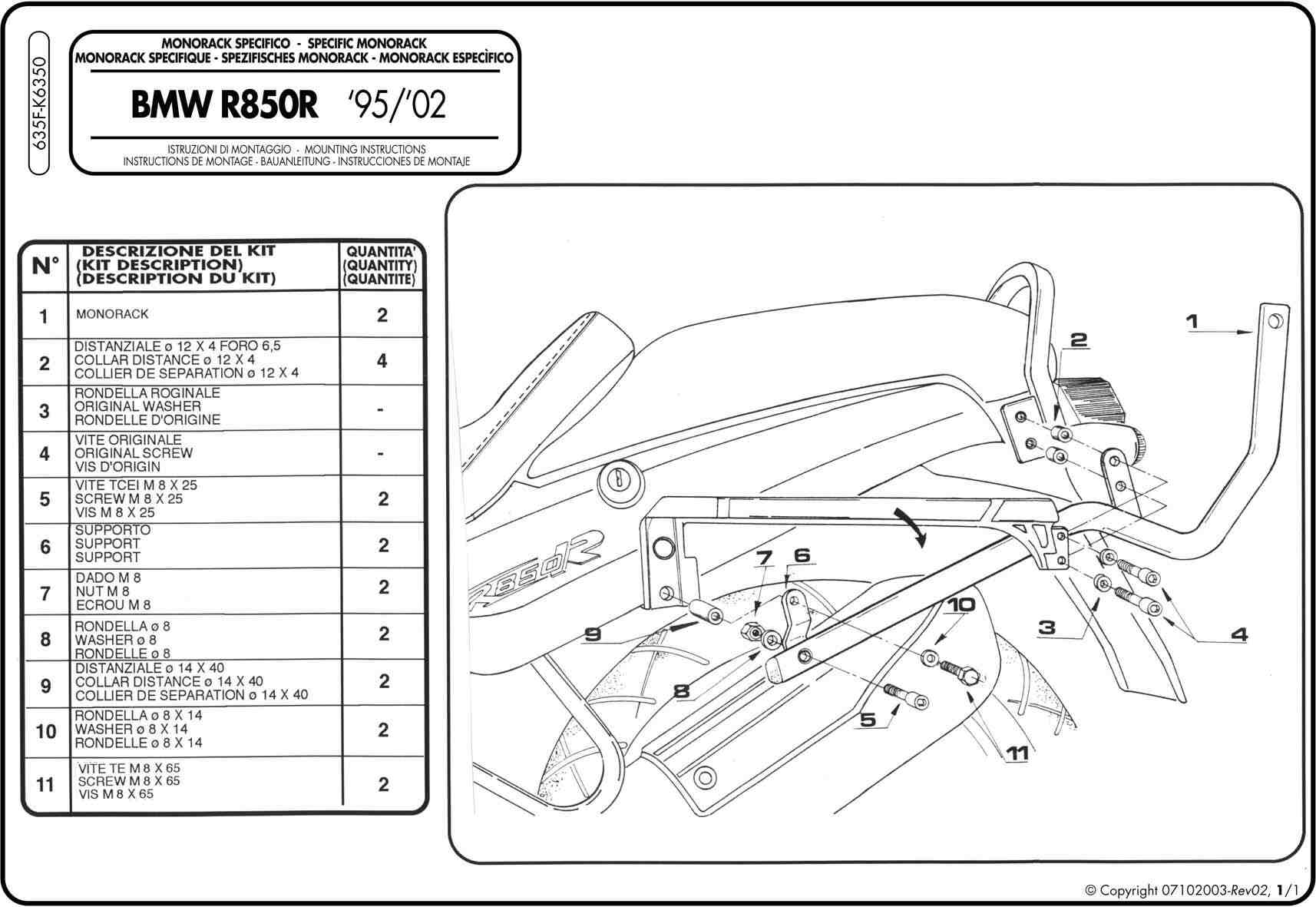 635F-K6350

MONORACK SPECIFICO - SPECIFIC MONORACK
MONORACK SPECIFIQUE - SPEZIFISCHES MONORACK - MONORACK ESPECÌFICO

BMW R850R '95/'02

ISTRUZIONI DI MONTAGGIO - MOUNTING INSTRUCTIONS
INSTRUCTIONS DE MONTAGE - BAUANLEITUNG - INSTRUCCIONES DE MONTAJE

| N° | DESCRIZIONE DEL KIT (KIT DESCRIPTION) (DESCRIPTION DU KIT) | QUANTITA' (QUANTITY) (QUANTITE) |
|---|---|---|
| 1 | MONORACK | 2 |
| 2 | DISTANZIALE ø 12 X 4 FORO 6,5 COLLAR DISTANCE ø 12 X 4 COLLIER DE SEPARATION ø 12 X 4 | 4 |
| 3 | RONDELLA ROGINALE ORIGINAL WASHER RONDELLE D'ORIGINE | - |
| 4 | VITE ORIGINALE ORIGINAL SCREW VIS D'ORIGIN | - |
| 5 | VITE TCEI M 8 X 25 SCREW M 8 X 25 VIS M 8 X 25 | 2 |
| 6 | SUPPORTO SUPPORT SUPPORT | 2 |
| 7 | DADO M 8 NUT M 8 ECROU M 8 | 2 |
| 8 | RONDELLA ø 8 WASHER ø 8 RONDELLE ø 8 | 2 |
| 9 | DISTANZIALE ø 14 X 40 COLLAR DISTANCE ø 14 X 40 COLLIER DE SEPARATION ø 14 X 40 | 2 |
| 10 | RONDELLA ø 8 X 14 WASHER ø 8 X 14 RONDELLE ø 8 X 14 | 2 |
| 11 | VITE TE M 8 X 65 SCREW M 8 X 65 VIS M 8 X 65 | 2 |

1
2
R850R
7
6
9
10
3
4
8
5
11

© Copyright 07102003-Rev02, 1/1