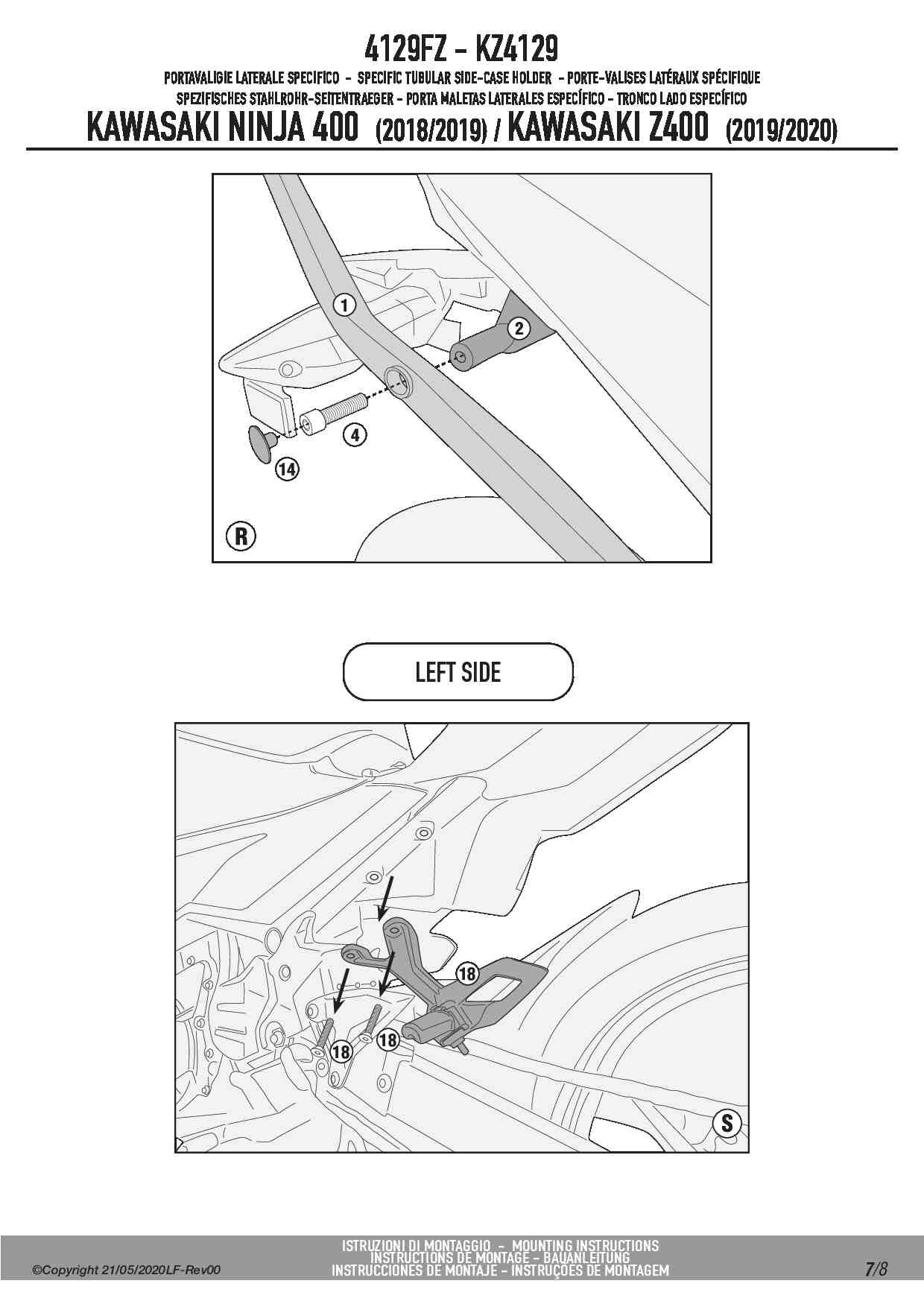 4129FZ - KZ4129

PORTAVALIGIE LATERALE SPECIFICO - SPECIFIC TUBULAR SIDE-CASE HOLDER - PORTE-VALISES LATÉRAUX SPÉCIFIQUE
SPEZIFISCHES STAHLROHR-SEITENTRAEGER - PORTA MALETAS LATERALES ESPECÍFICO - TRONCO LADO ESPECÍFICO

KAWASAKI NINJA 400 (2018/2019) / KAWASAKI Z400 (2019/2020)

1
2
4
14
R

LEFT SIDE

18
18
18
S

©Copyright 21/05/2020LF-Rev00

ISTRUZIONI DI MONTAGGIO - MOUNTING INSTRUCTIONS
INSTRUCTIONS DE MONTAGE - BAUANLEITUNG
INSTRUCCIONES DE MONTAJE - INSTRUÇÕES DE MONTAGEM

7/8