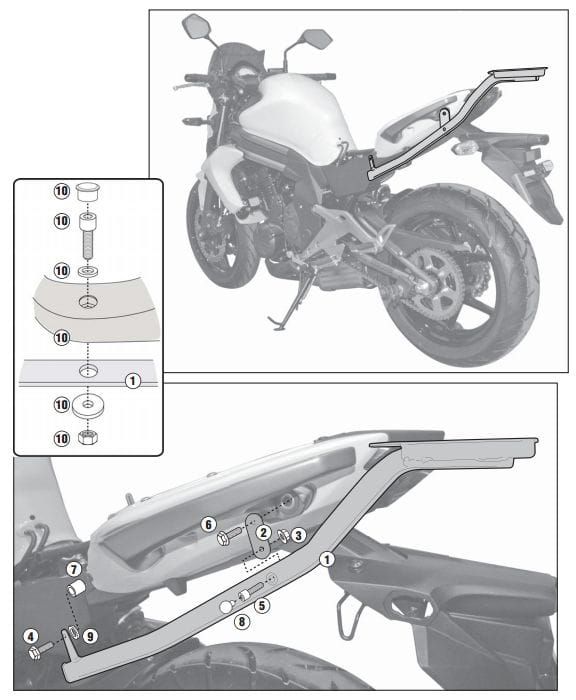 10
10
10
10
1
10
10
6
2
3
1
7
5
8
4
9