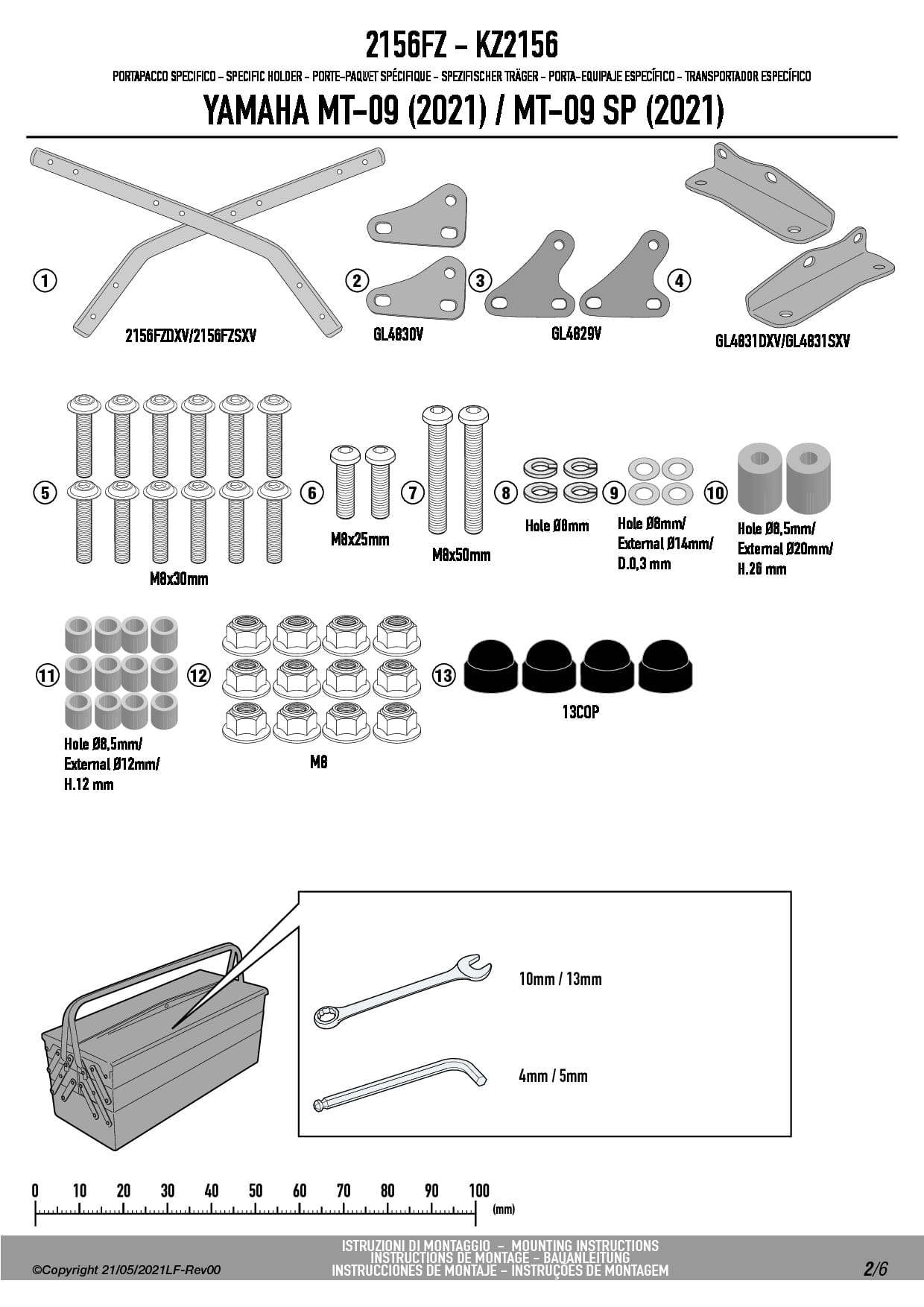 2156FZ - KZ2156

PORTAPACCO SPECIFICO - SPECIFIC HOLDER - PORTE-PAQUET SPÉCIFIQUE - SPEZIFISCHER TRÄGER - PORTA-EQUIPAJE ESPECÍFICO - TRANSPORTADOR ESPECÍFICO

YAMAHA MT-09 (2021) / MT-09 SP (2021)

1
2156FZDXV/2156FZSXV

2
GL4830V

3
GL4829V

4
GL4831DXV/GL4831SXV

5
M8x30mm

6
M8x25mm

7
M8x50mm

8
Hole Ø8mm

9
Hole Ø8mm/
External Ø14mm/
D.0,3 mm

10
Hole Ø8,5mm/
External Ø20mm/
H.26 mm

11
Hole Ø8,5mm/
External Ø12mm/
H.12 mm

12
M8

13
13COP

10mm / 13mm

4mm / 5mm

0 10 20 30 40 50 60 70 80 90 100 (mm)

©Copyright 21/05/2021LF-Rev00

ISTRUZIONI DI MONTAGGIO - MOUNTING INSTRUCTIONS
INSTRUCTIONS DE MONTAGE - BAUANLEITUNG
INSTRUCCIONES DE MONTAJE - INSTRUÇÕES DE MONTAGEM

2/6