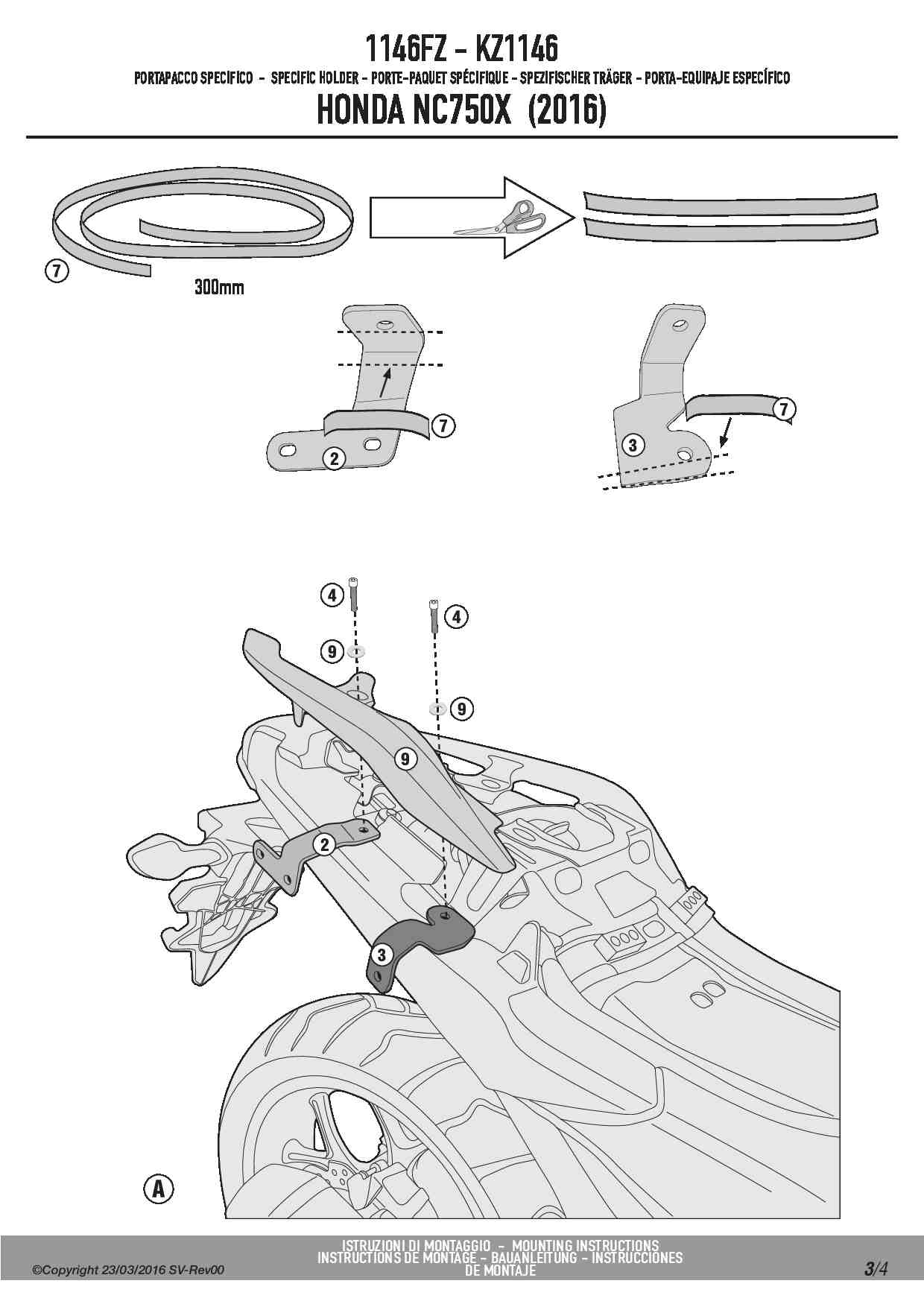 1146FZ - KZ1146

PORTAPACCO SPECIFICO - SPECIFIC HOLDER - PORTE-PAQUET SPÉCIFIQUE - SPEZIFISCHER TRÄGER - PORTA-EQUIPAJE ESPECÍFICO

HONDA NC750X (2016)

7

300mm

7

2

7

3

4

4

9

9

9

2

3

A

ISTRUZIONI DI MONTAGGIO - MOUNTING INSTRUCTIONS
INSTRUCTIONS DE MONTAGE - BAUANLEITUNG - INSTRUCCIONES DE MONTAJE

©Copyright 23/03/2016 SV-Rev00

3/4