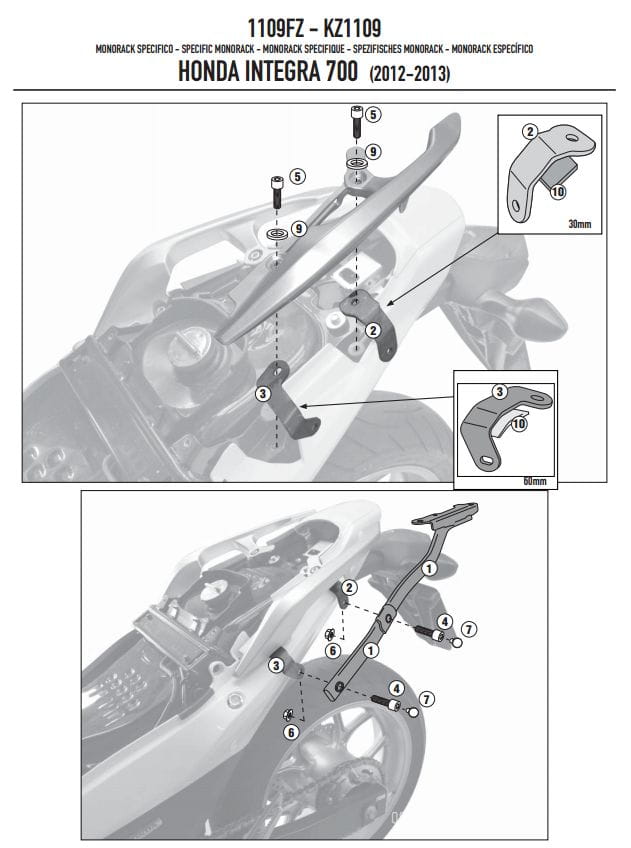 1109FZ - KZ1109

MONORACK SPECIFICO - SPECIFIC MONORACK - MONORACK SPECIFIQUE - SPEZIFISCHES MONORACK - MONORACK ESPECÍFICO

HONDA INTEGRA 700 (2012-2013)

5
9
5
9
2
10
30mm
2
3
3
10
60mm

1
2
4
7
6
1
3
4
7
6