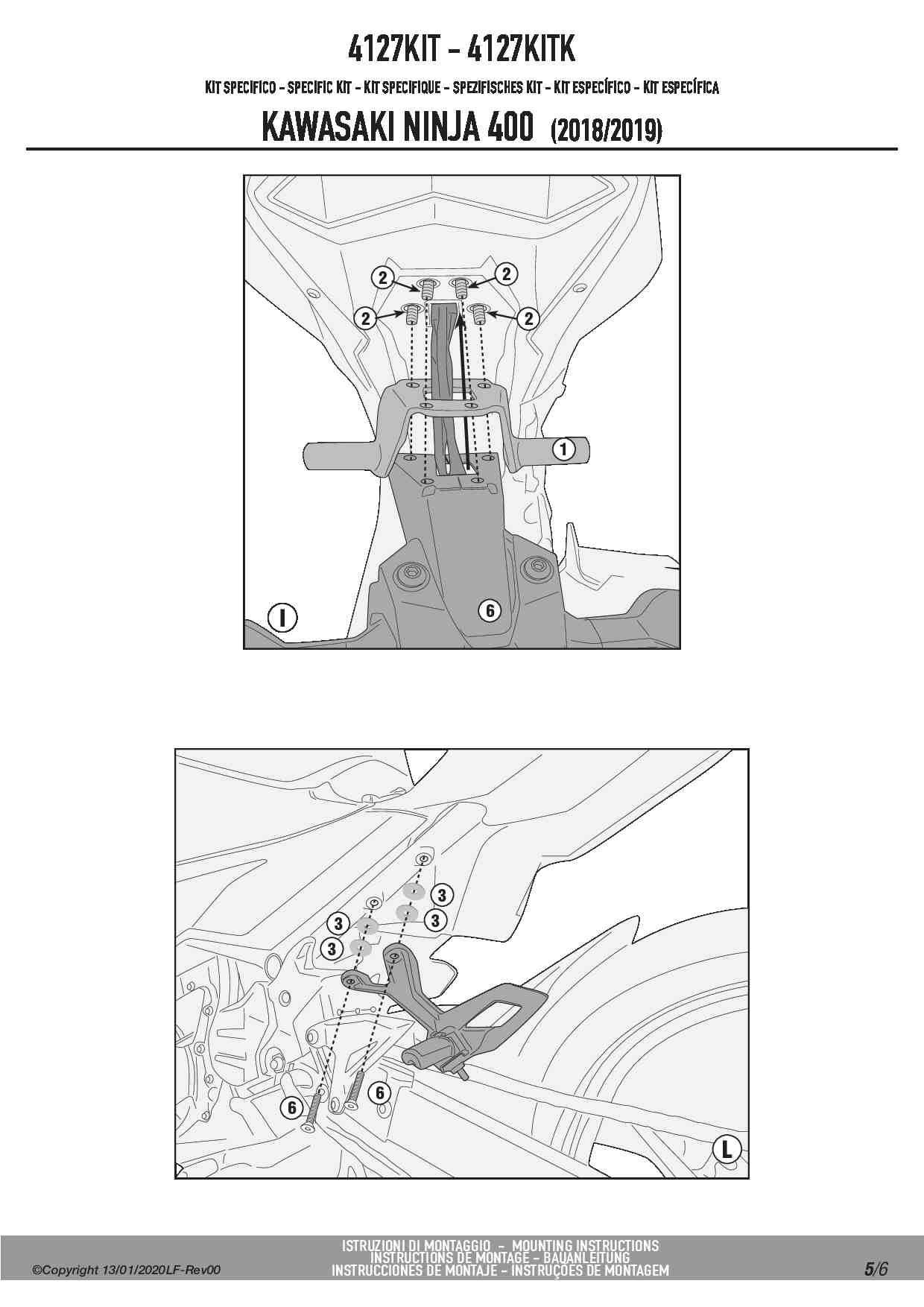 4127KIT - 4127KITK

KIT SPECIFICO - SPECIFIC KIT - KIT SPECIFIQUE - SPEZIFISCHES KIT - KIT ESPECÍFICO - KIT ESPECÍFICA

KAWASAKI NINJA 400 (2018/2019)

2
2
2
2
1
6
I

3
3
3
3
6
6
L

©Copyright 13/01/2020LF-Rev00

ISTRUZIONI DI MONTAGGIO - MOUNTING INSTRUCTIONS
INSTRUCTIONS DE MONTAGE - BAUANLEITUNG
INSTRUCCIONES DE MONTAJE - INSTRUÇÕES DE MONTAGEM

5/6