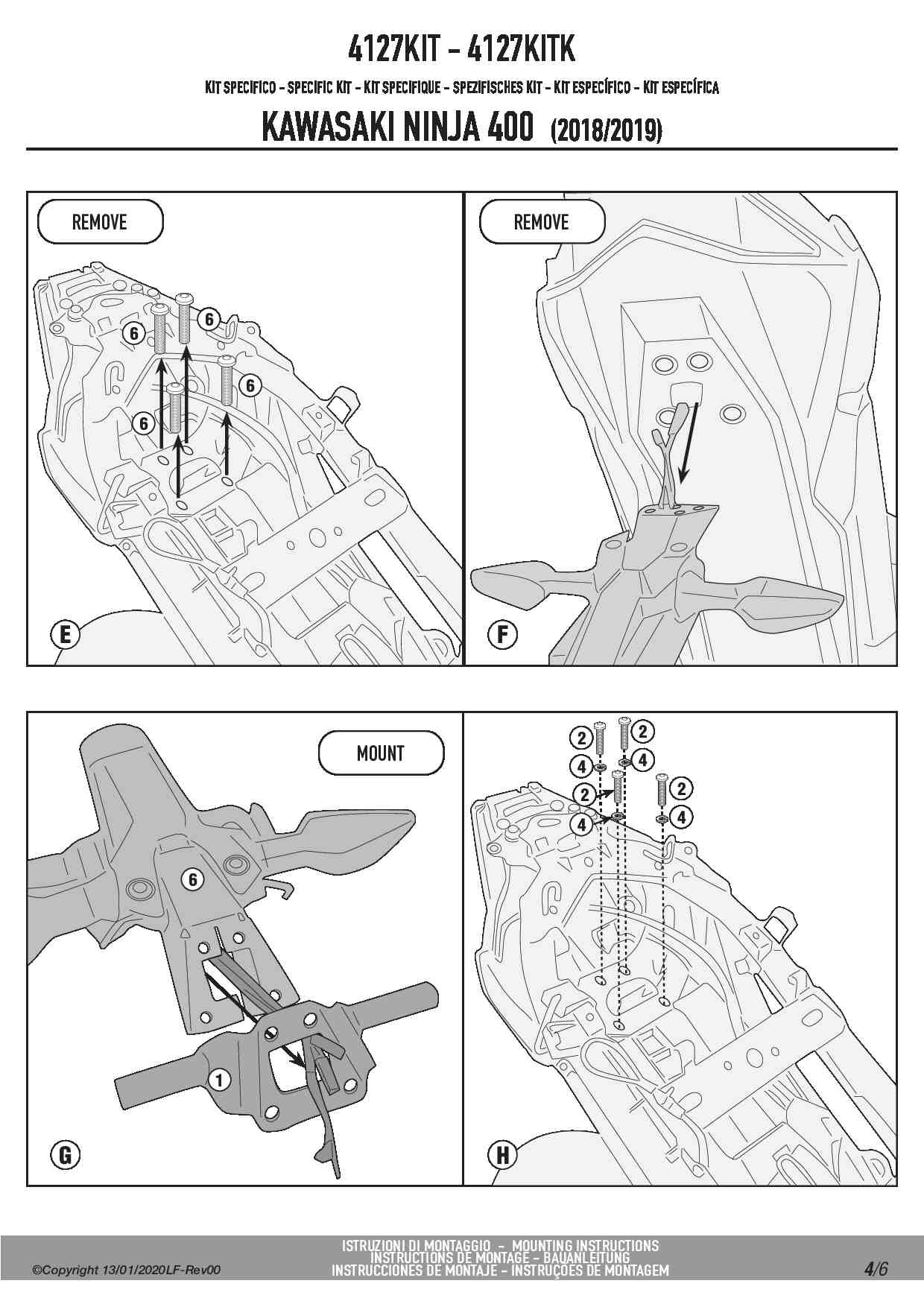 4127KIT - 4127KITK

KIT SPECIFICO - SPECIFIC KIT - KIT SPECIFIQUE - SPEZIFISCHES KIT - KIT ESPECÍFICO - KIT ESPECÍFICA

KAWASAKI NINJA 400 (2018/2019)

REMOVE

6
6
6
6

E

REMOVE

F

MOUNT

6
1

G

2
2
4
4
2
2
4
4

H

©Copyright 13/01/2020LF-Rev00

ISTRUZIONI DI MONTAGGIO - MOUNTING INSTRUCTIONS
INSTRUCTIONS DE MONTAGE - BAUANLEITUNG
INSTRUCCIONES DE MONTAJE - INSTRUÇÕES DE MONTAGEM

4/6