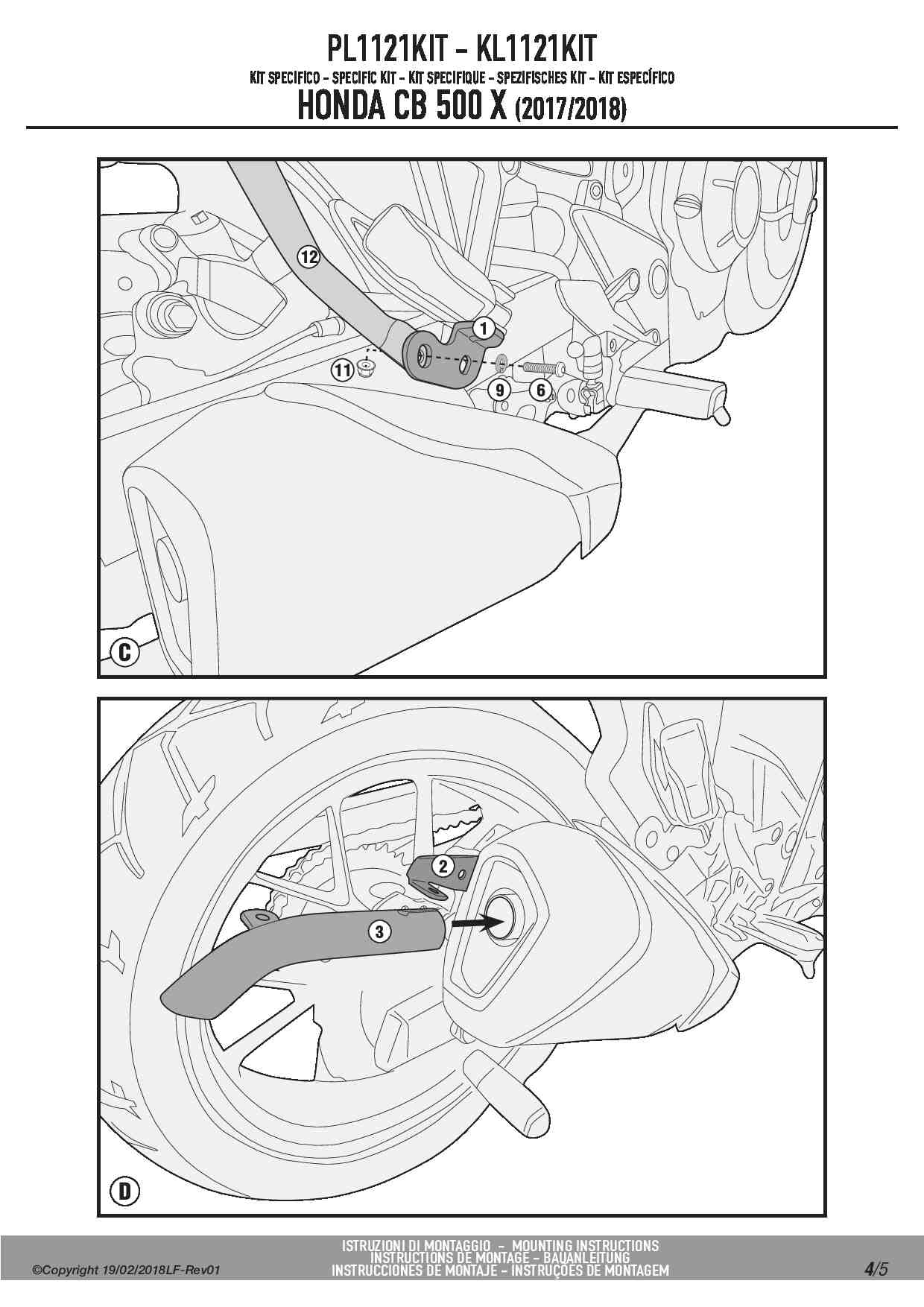 PL1121KIT - KL1121KIT
KIT SPECIFICO - SPECIFIC KIT - KIT SPECIFIQUE - SPEZIFISCHES KIT - KIT ESPECÍFICO
HONDA CB 500 X (2017/2018)

12
1
11
9
6
C

2
3
D

©Copyright 19/02/2018LF-Rev01

ISTRUZIONI DI MONTAGGIO - MOUNTING INSTRUCTIONS
INSTRUCTIONS DE MONTAGE - BAUANLEITUNG
INSTRUCCIONES DE MONTAJE - INSTRUÇÕES DE MONTAGEM

4/5