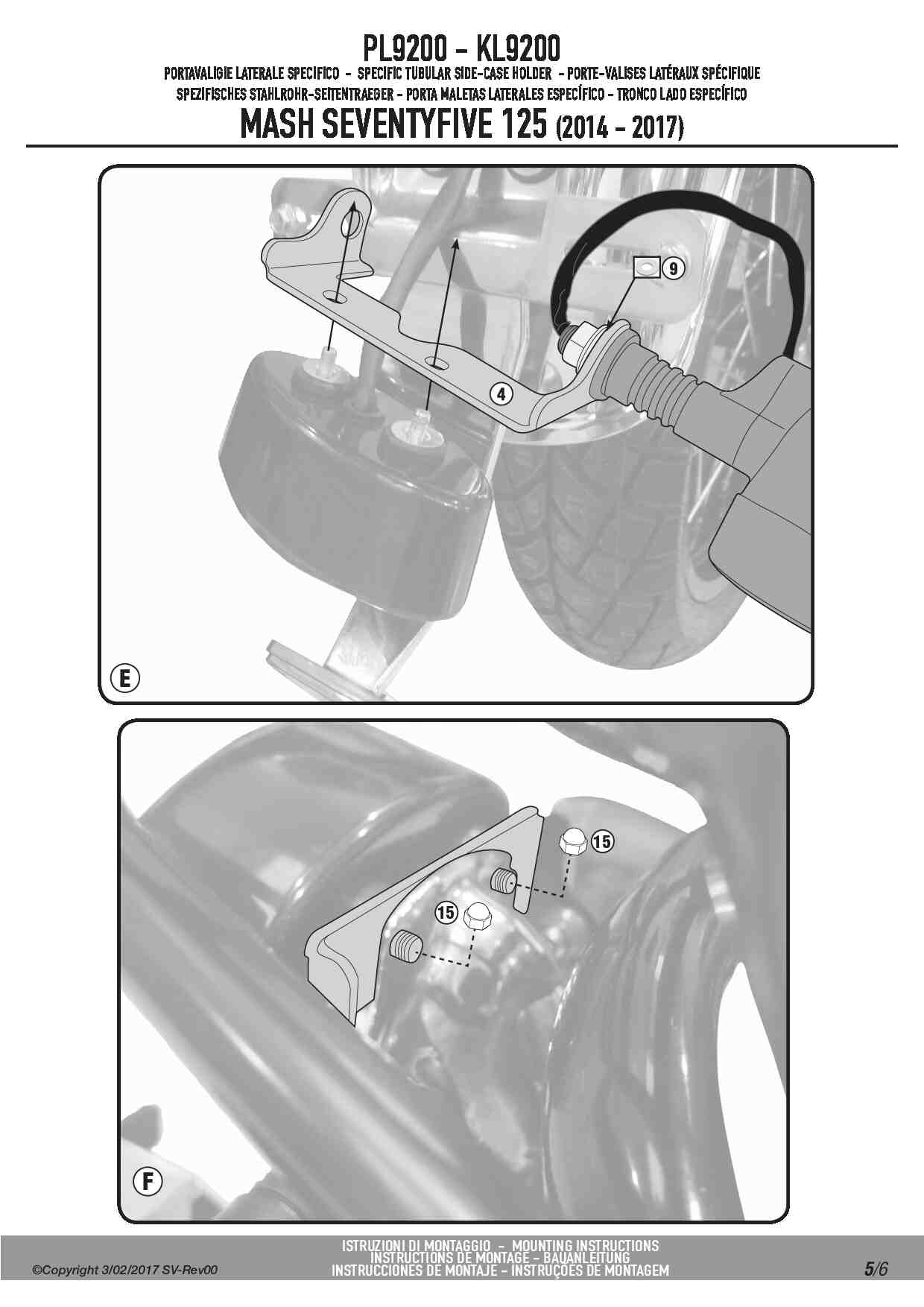 PL9200 - KL9200

PORTAVALIGIE LATERALE SPECIFICO - SPECIFIC TUBULAR SIDE-CASE HOLDER - PORTE-VALISES LATÉRAUX SPÉCIFIQUE
SPEZIFISCHES STAHLROHR-SEITENTRAEGER - PORTA MALETAS LATERALES ESPECÍFICO - TRONCO LADO ESPECÍFICO

MASH SEVENTYFIVE 125 (2014 - 2017)

9

4

E

15

15

F

©Copyright 3/02/2017 SV-Rev00

ISTRUZIONI DI MONTAGGIO - MOUNTING INSTRUCTIONS
INSTRUCTIONS DE MONTAGE - BAUANLEITUNG
INSTRUCCIONES DE MONTAJE - INSTRUÇÕES DE MONTAGEM

5/6