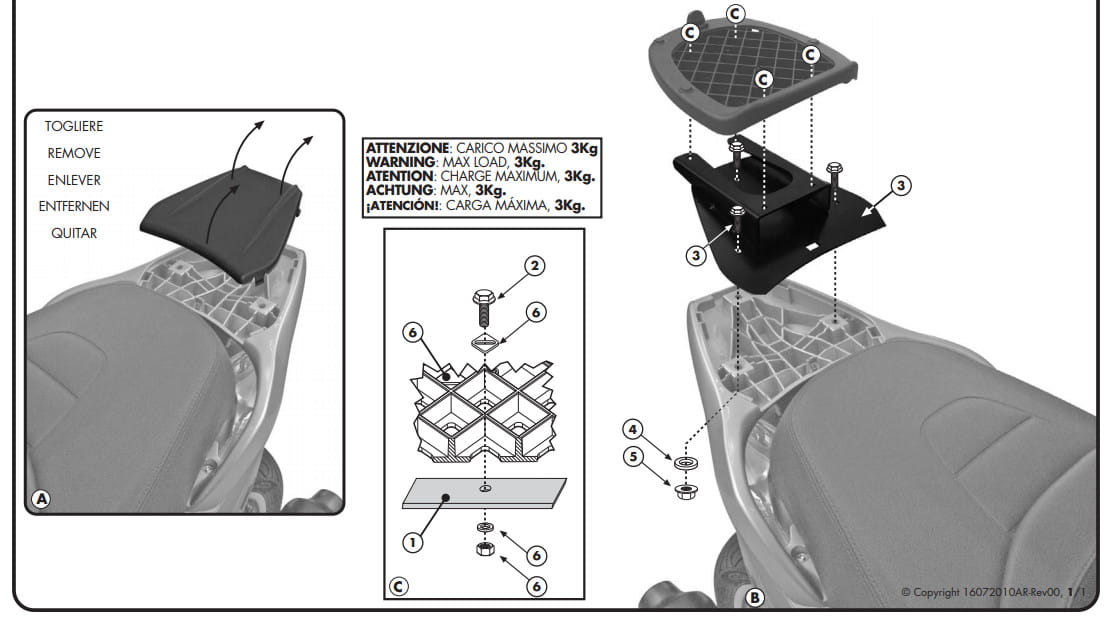 TOGLIERE
REMOVE
ENLEVER
ENTFERNEN
QUITAR

A

ATTENZIONE: CARICO MASSIMO 3Kg
WARNING: MAX LOAD, 3Kg.
ATENTION: CHARGE MAXIMUM, 3Kg.
ACHTUNG: MAX, 3Kg.
¡ATENCIÓN!: CARGA MÁXIMA, 3Kg.

2
6
6
1
6
6
C

C
C
C
C
3
3
4
5
B

© Copyright 16072010AR-Rev00, 1/1