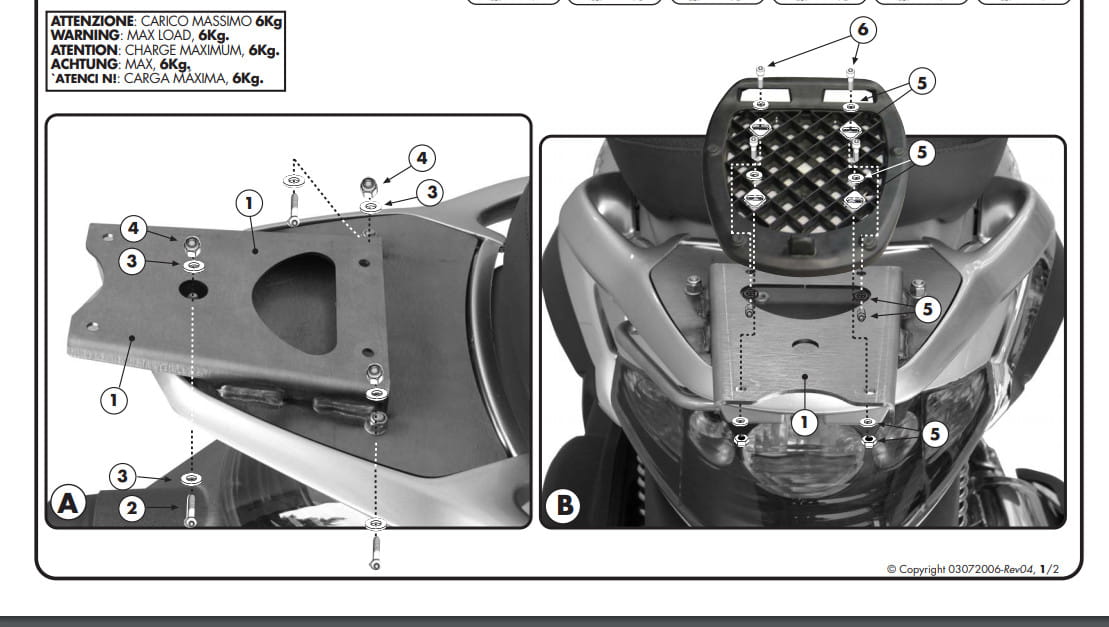 ATTENZIONE: CARICO MASSIMO 6Kg
WARNING: MAX LOAD, 6Kg.
ATENTION: CHARGE MAXIMUM, 6Kg.
ACHTUNG: MAX, 6Kg.
`ATENCI N!: CARGA MAXIMA, 6Kg.

4
3
1
4
3
1
3
2
A

6
5
5
5
1
5
B

© Copyright 03072006-Rev04, 1/2