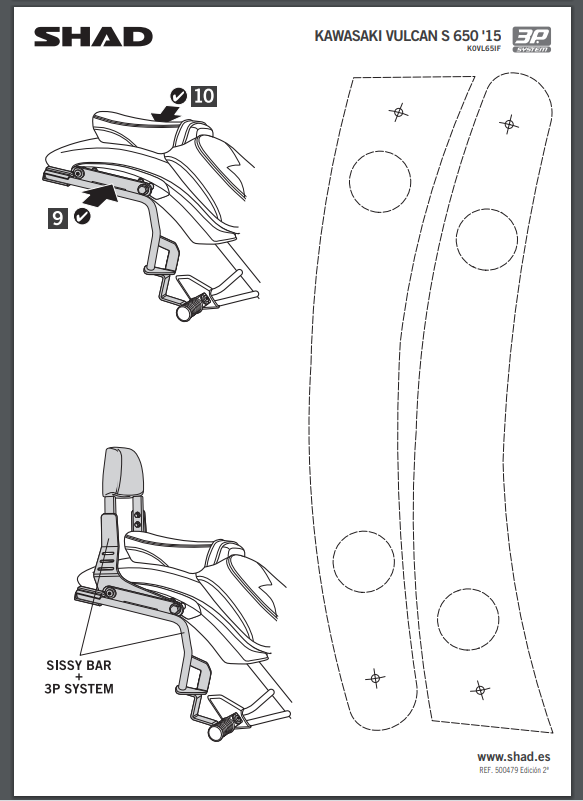 SHAD

KAWASAKI VULCAN S 650 '15
K0VL65IF

3P SYSTEM

10

9

SISSY BAR
+
3P SYSTEM

www.shad.es
REF. 500479 Edición 2ª