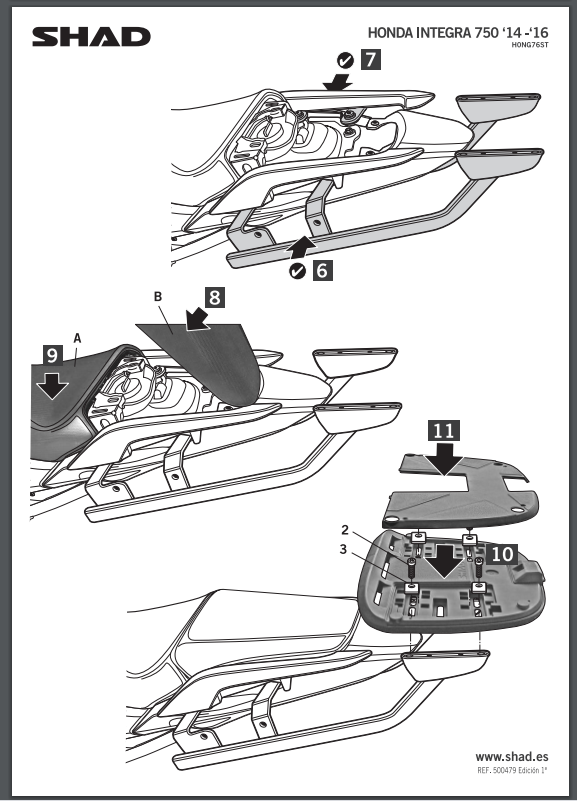 SHAD

HONDA INTEGRA 750 '14 -'16
H0NG76ST

7

6

B

8

A

9

11

2

3

10

www.shad.es
REF. 500479 Edición 1ª