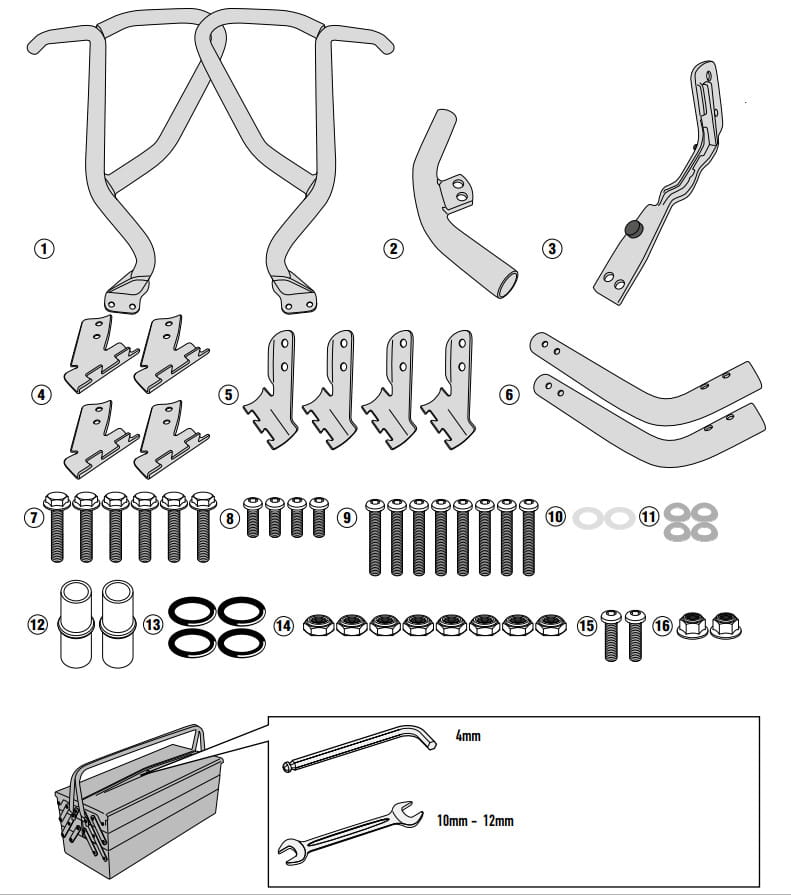 1
2
3
4
5
6
7
8
9
10
11
12
13
14
15
16
4mm
10mm - 12mm