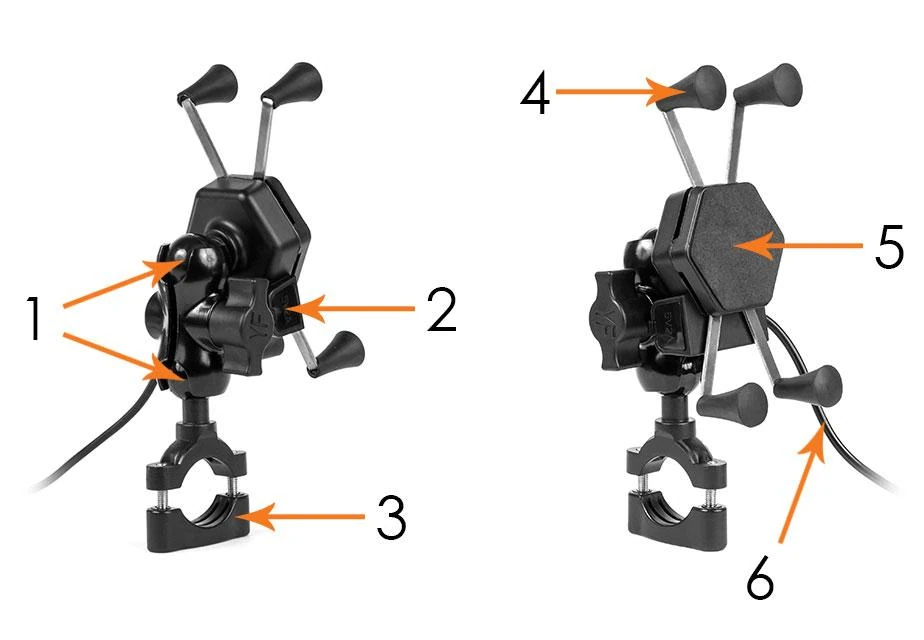 1
2
3
4
5
6